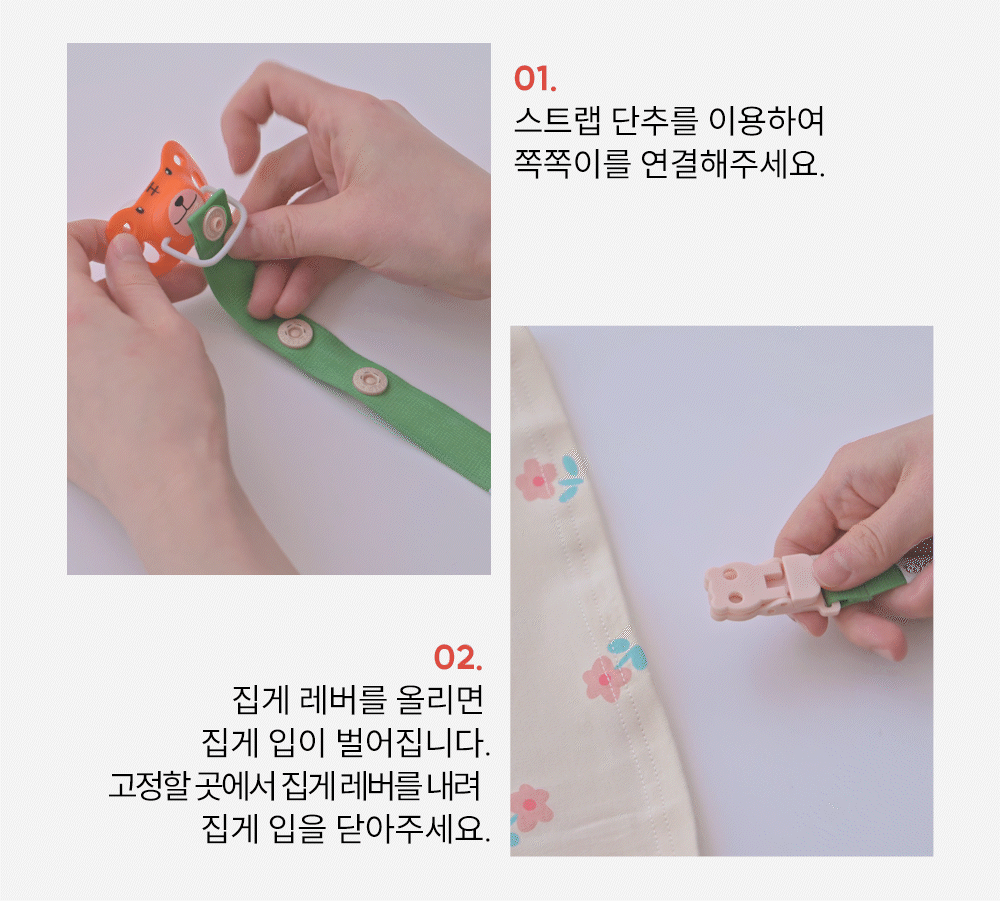 01.
스트랩 단추를 이용하여
쪽쪽이를 연결해주세요.

02.
집게 레버를 올리면
집게 입이 벌어집니다.
고정할 곳에서 집게 레버를 내려
집게 입을 닫아주세요.