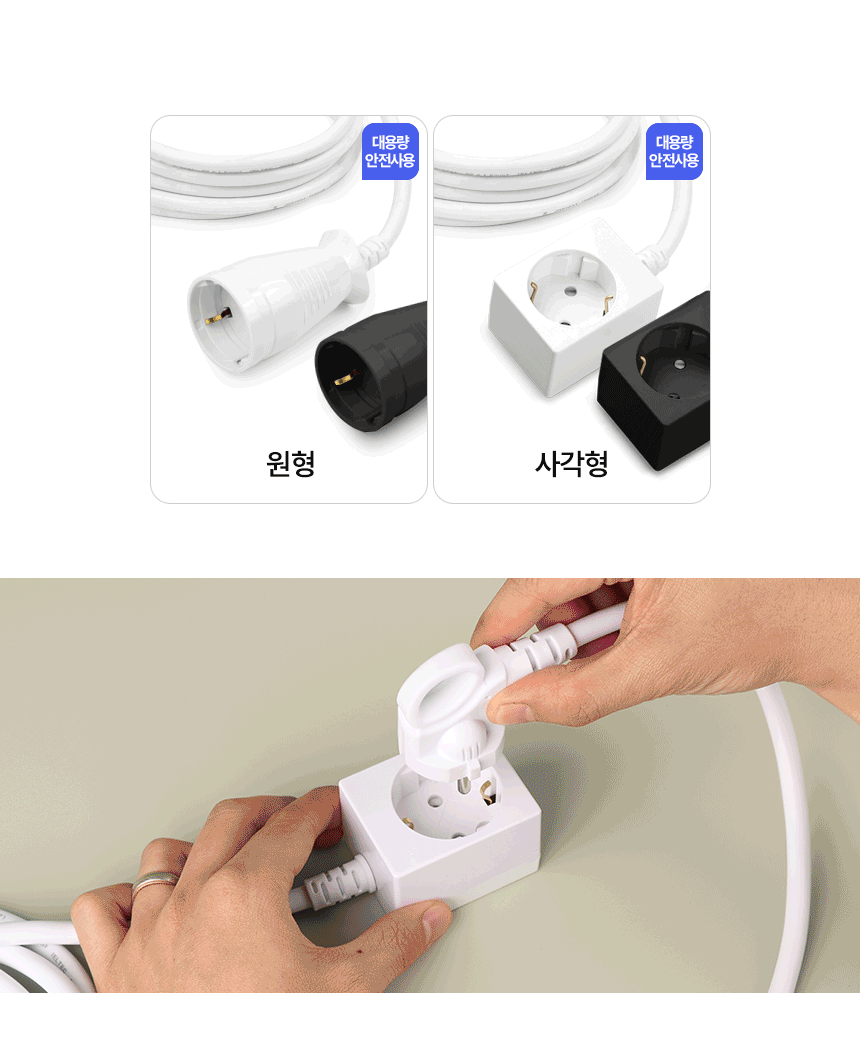 대용량
안전사용

원형

대용량
안전사용

사각형