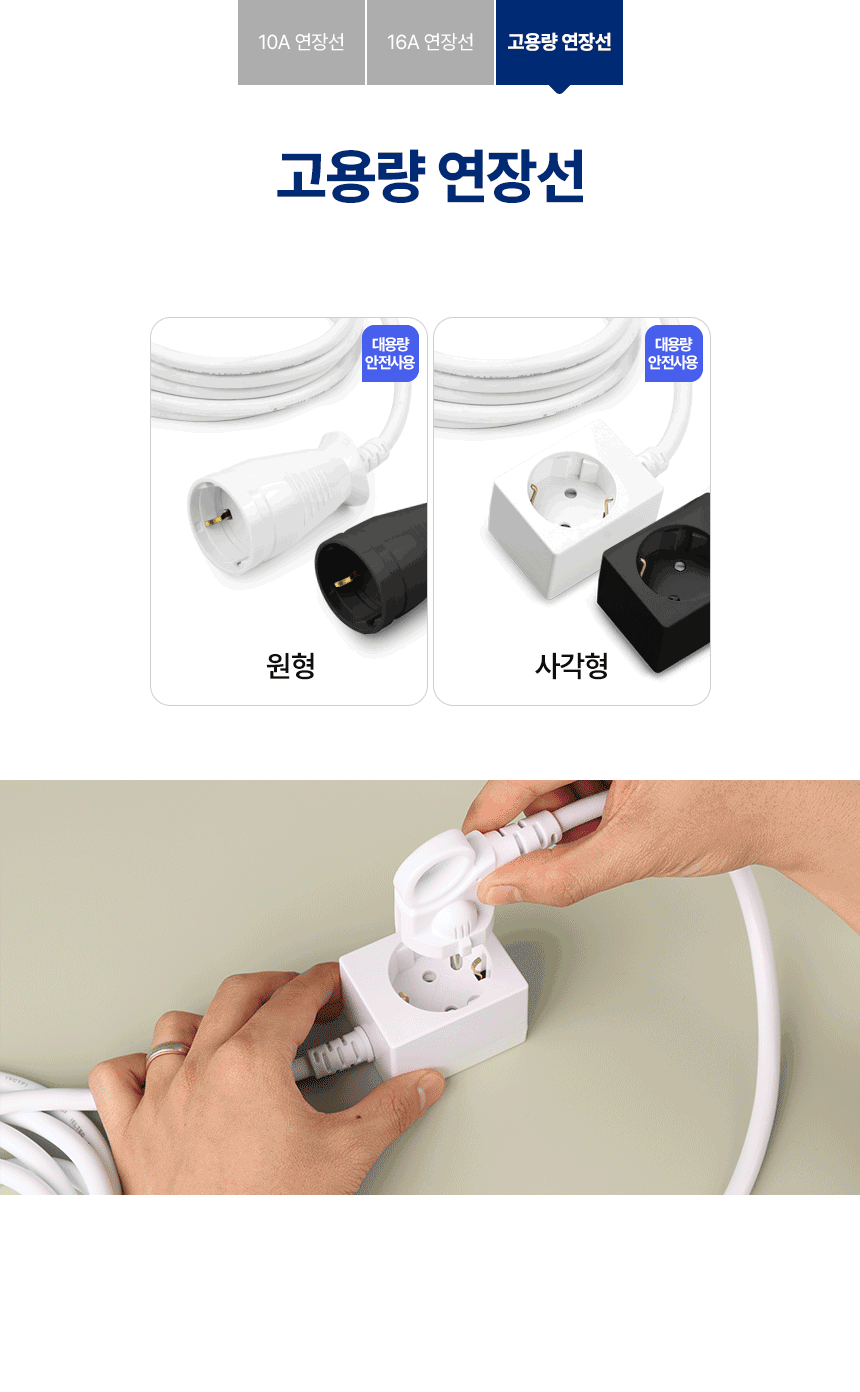 10A 연장선
16A 연장선
고용량 연장선

고용량 연장선

대용량 안전사용

원형

대용량 안전사용

사각형