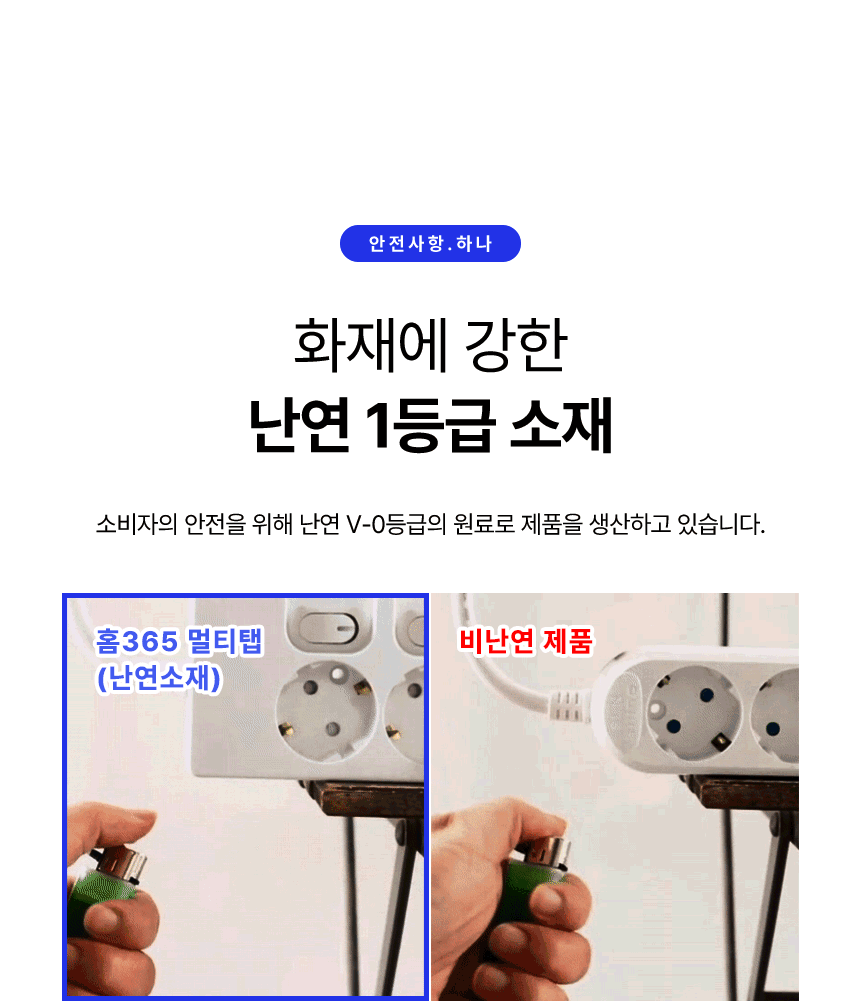 안전사항.하나

화재에 강한
난연 1등급 소재

소비자의 안전을 위해 난연 V-0등급의 원료로 제품을 생산하고 있습니다.

홈365 멀티탭
(난연소재)

비난연 제품