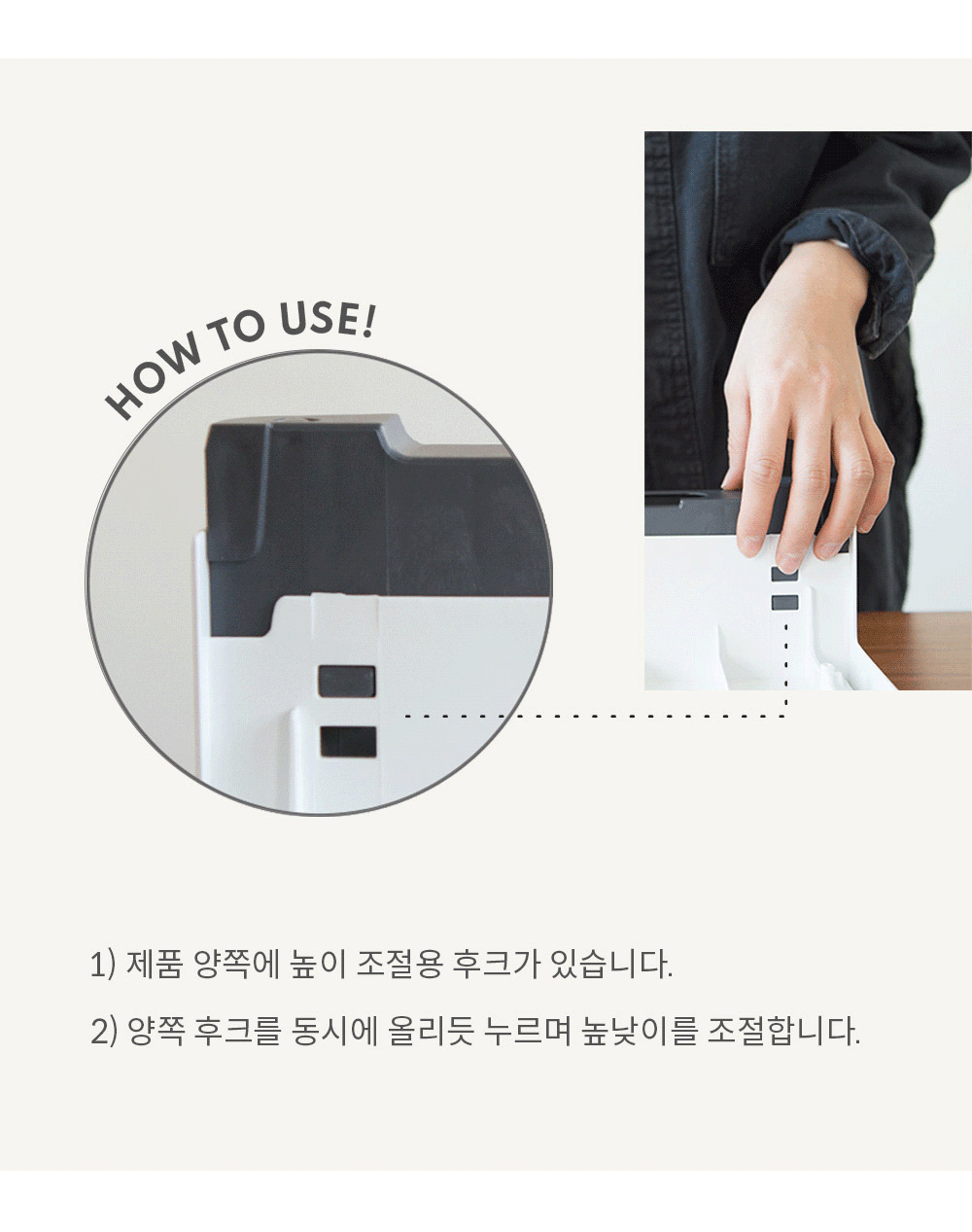 HOW TO USE!

1) 제품 양쪽에 높이 조절용 후크가 있습니다.

2) 양쪽 후크를 동시에 올리듯 누르며 높낮이를 조절합니다.