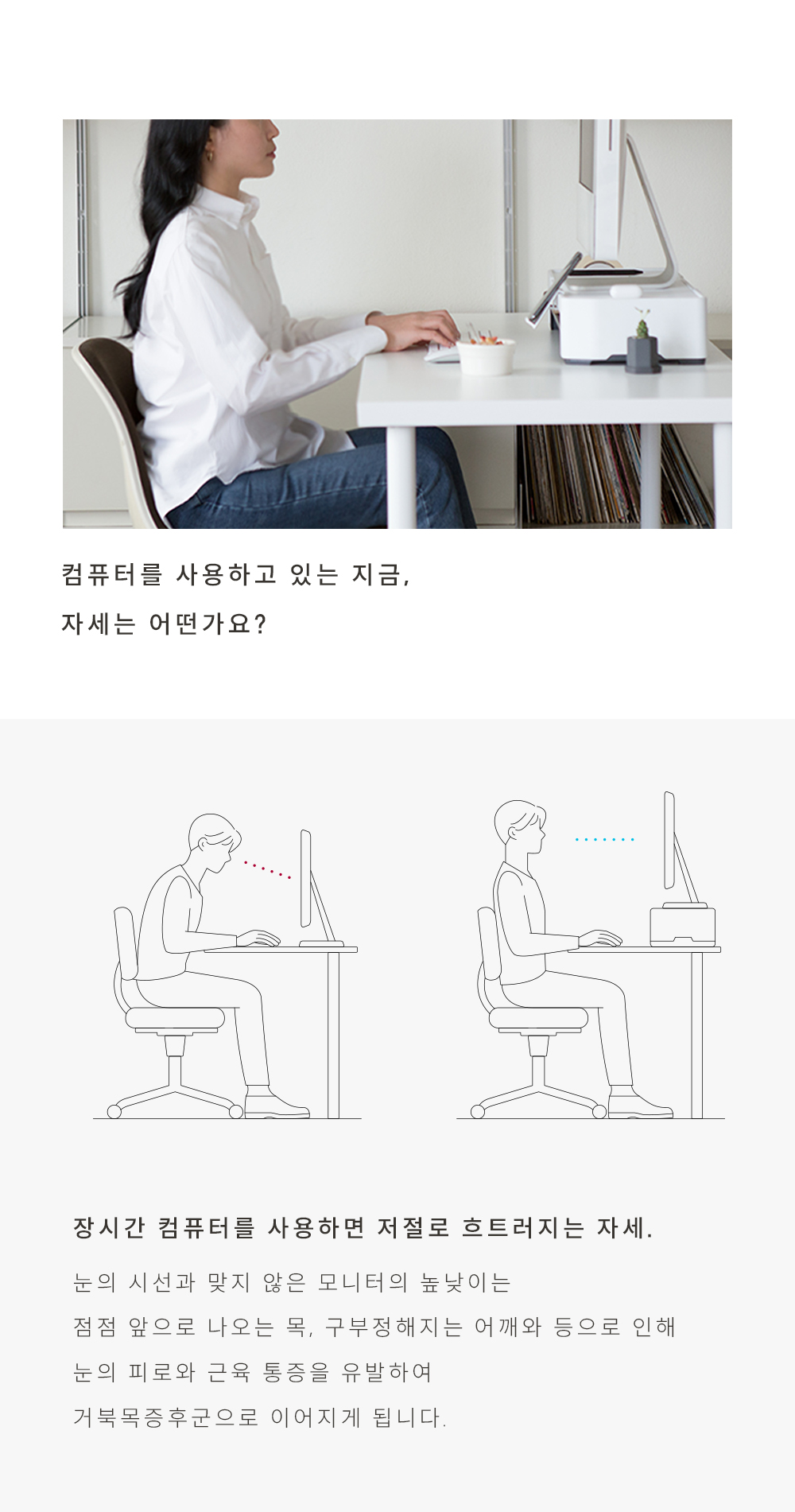 컴퓨터를 사용하고 있는 지금,
자세는 어떤가요?

장시간 컴퓨터를 사용하면 저절로 흐트러지는 자세.

눈의 시선과 맞지 않은 모니터의 높낮이는
점점 앞으로 나오는 목, 구부정해지는 어깨와 등으로 인해
눈의 피로와 근육 통증을 유발하여
거북목증후군으로 이어지게 됩니다.