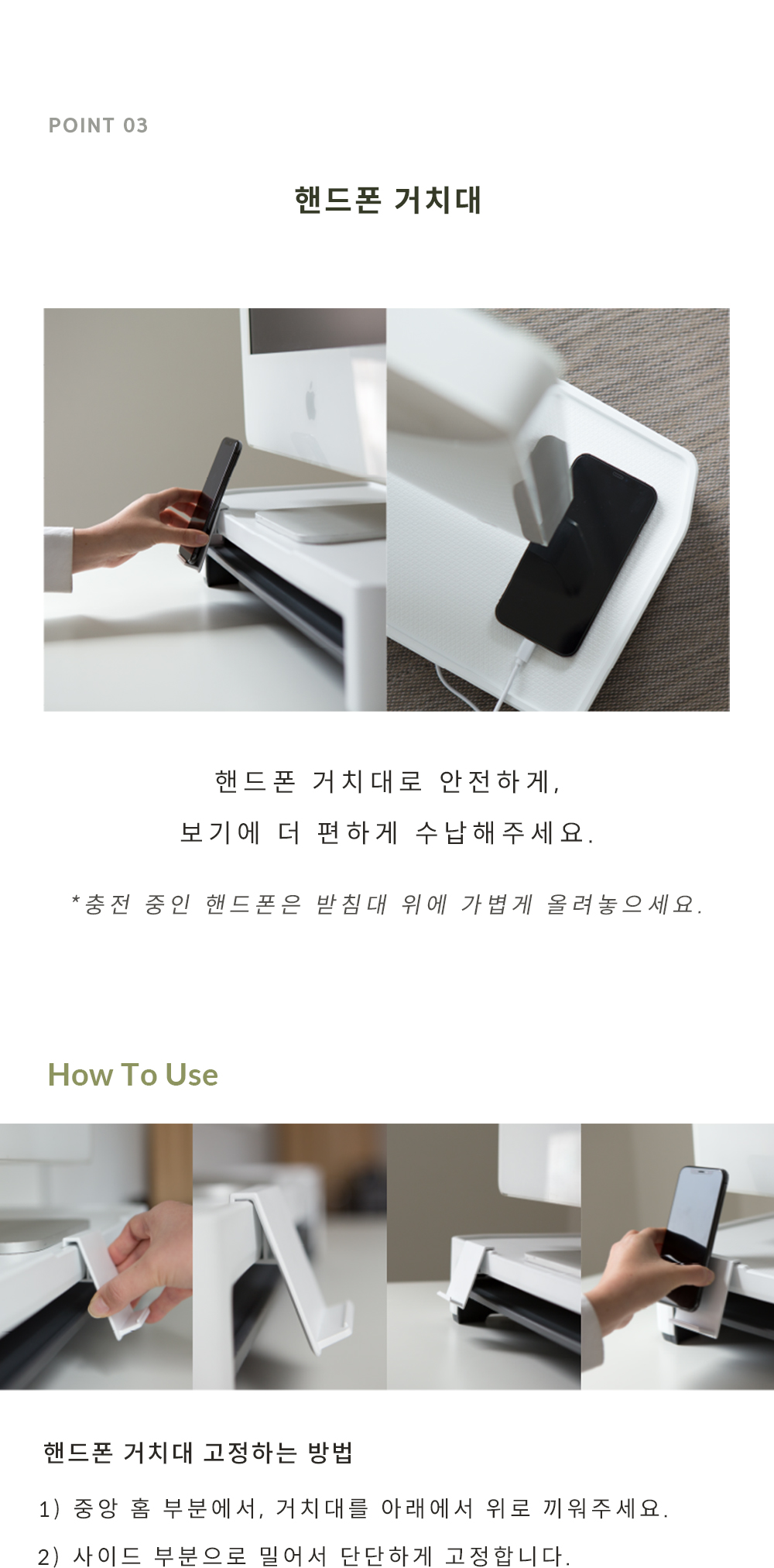 POINT 03

핸드폰 거치대

핸드폰 거치대로 안전하게,
보기에 더 편하게 수납해주세요.

*충전 중인 핸드폰은 받침대 위에 가볍게 올려놓으세요.

How To Use

핸드폰 거치대 고정하는 방법

1) 중앙 홈 부분에서, 거치대를 아래에서 위로 끼워주세요.

2) 사이드 부분으로 밀어서 단단하게 고정합니다.