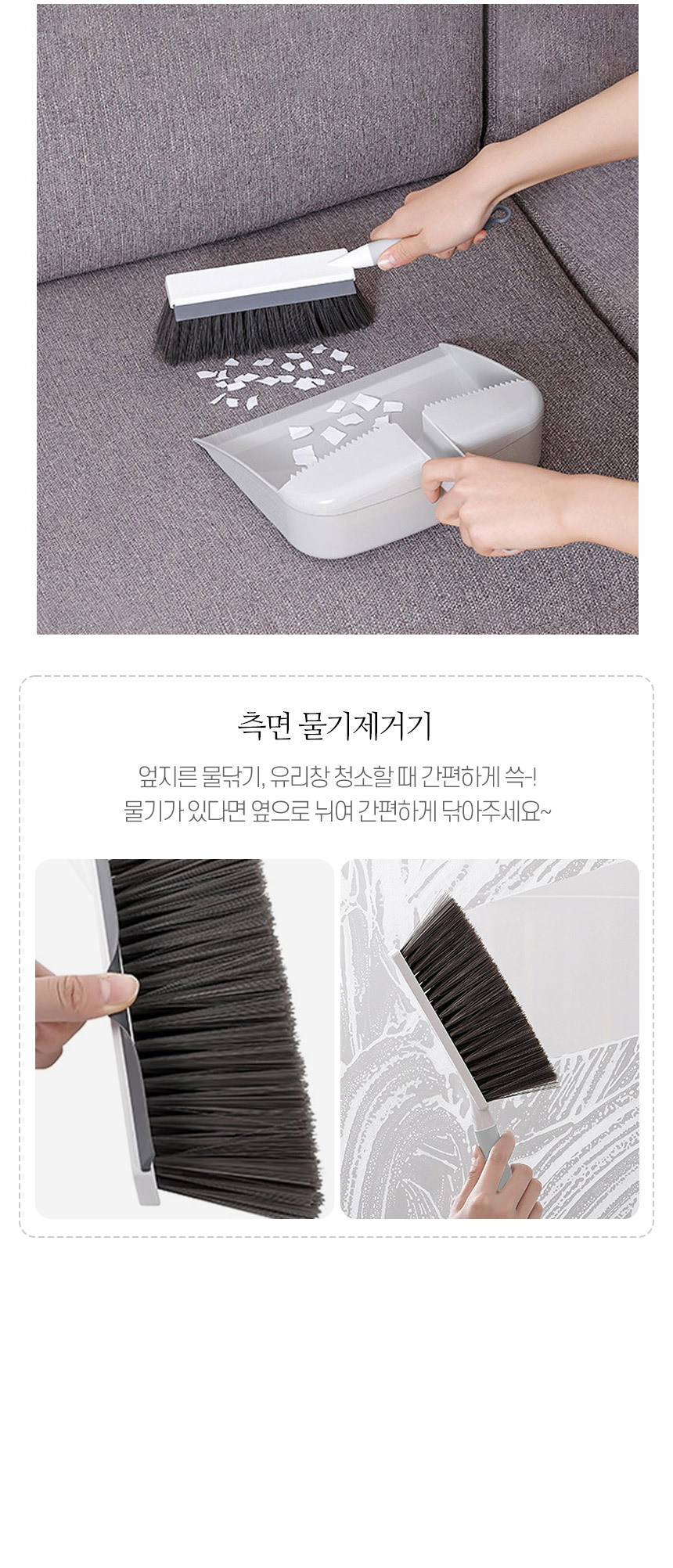 측면 물기제거기

엎지른 물닦기, 유리창 청소할 때 간편하게 쓱-!
물기가 있다면 옆으로 뉘여 간편하게 닦아주세요~