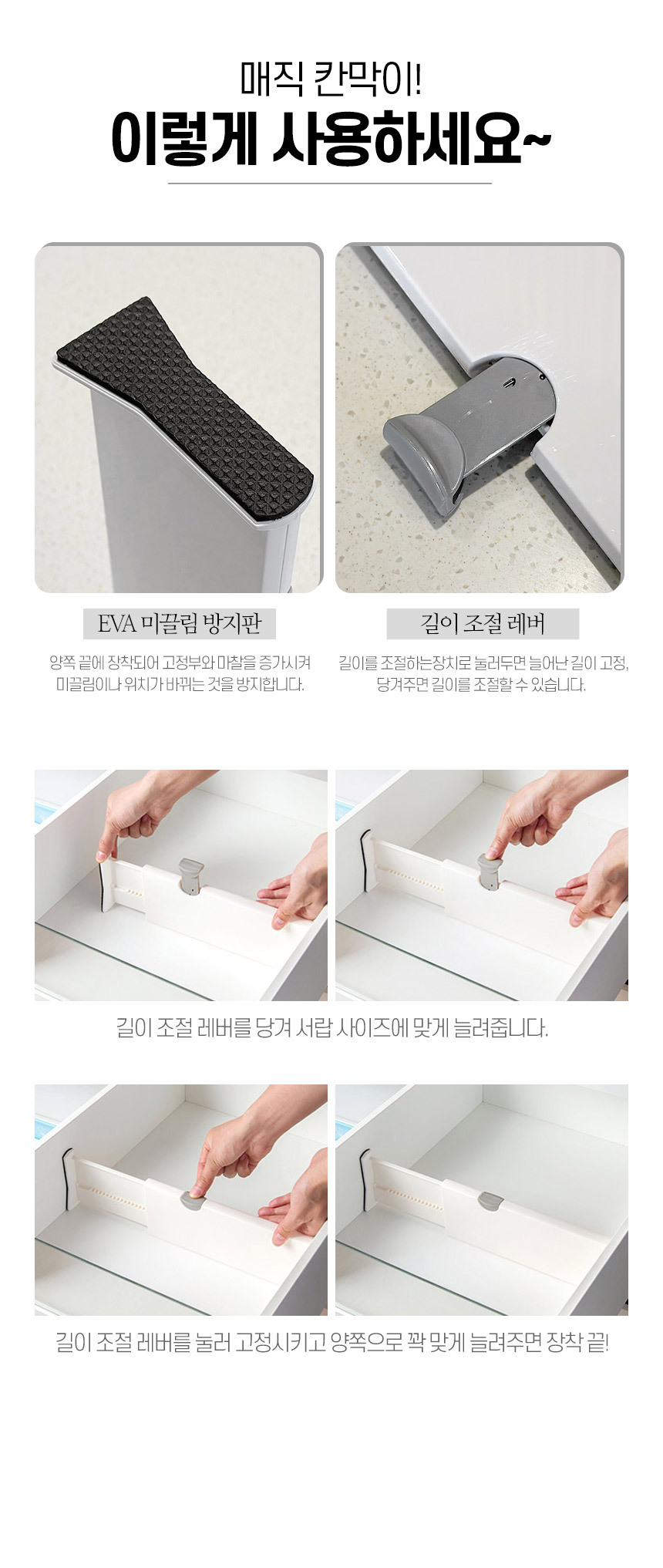 매직 칸막이!
이렇게 사용하세요~

EVA 미끌림 방지판

양쪽 끝에 장착되어 고정부와 마찰을 증가시켜 미끌림이나 위치가 바뀌는 것을 방지합니다.

길이 조절 레버

길이를 조절하는장치로 눌러두면 늘어난 길이 고정, 당겨주면 길이를 조절할 수 있습니다.

길이 조절 레버를 당겨 서랍 사이즈에 맞게 늘려줍니다.

길이 조절 레버를 눌러 고정시키고 양쪽으로 꽉 맞게 늘려주면 장착 끝!