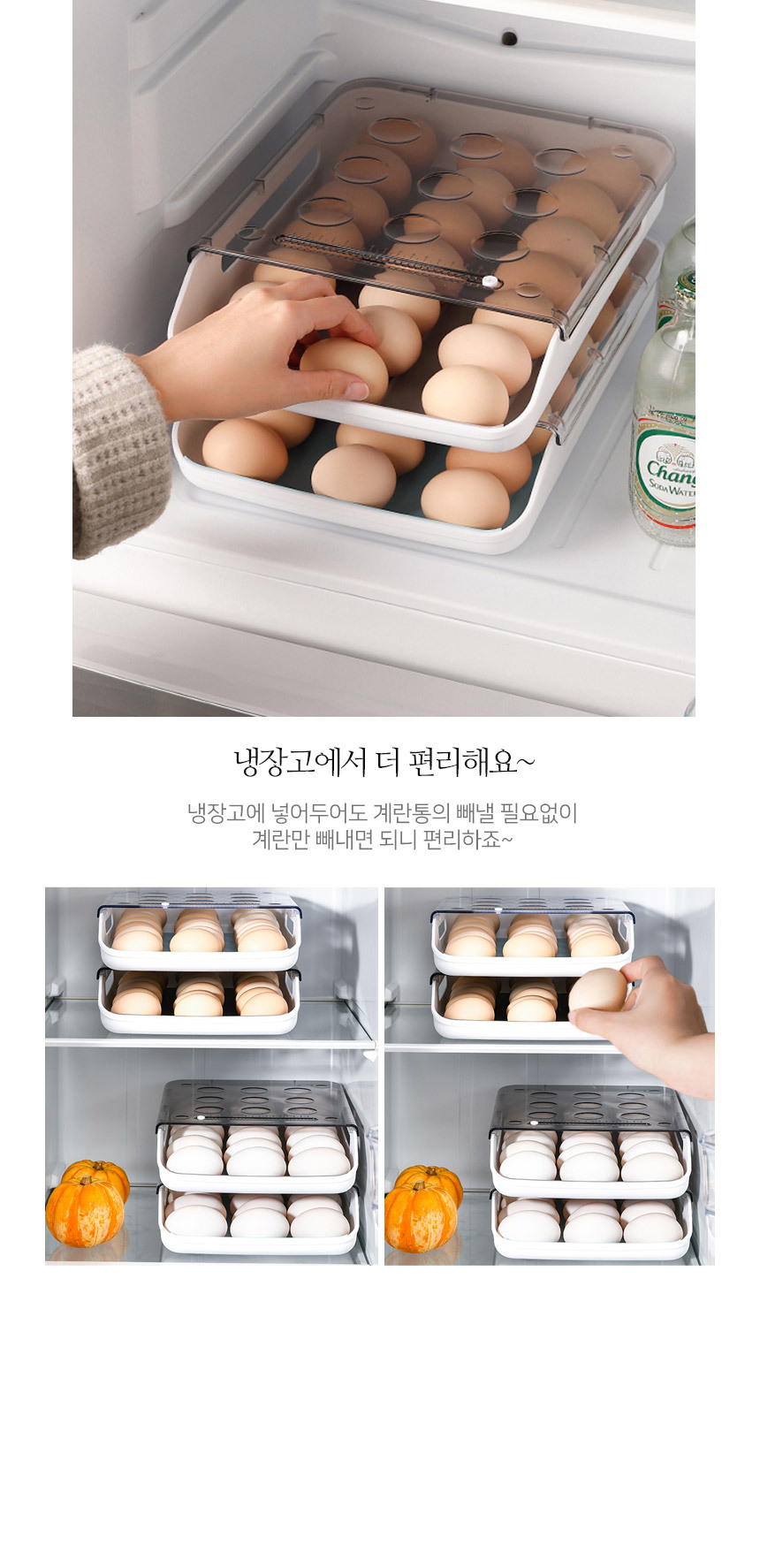 Chang
SODA WATER

냉장고에서 더 편리해요~

냉장고에 넣어두어도 계란통의 빼낼 필요없이
계란만 빼내면 되니 편리하죠~