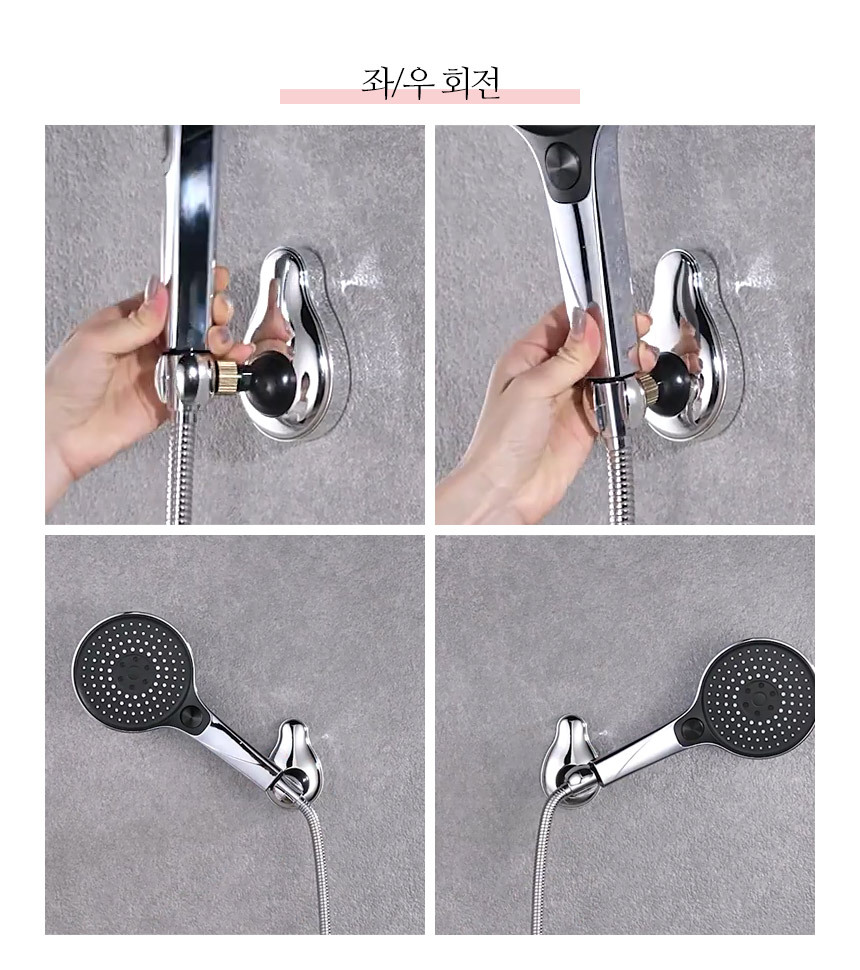 좌/우 회전