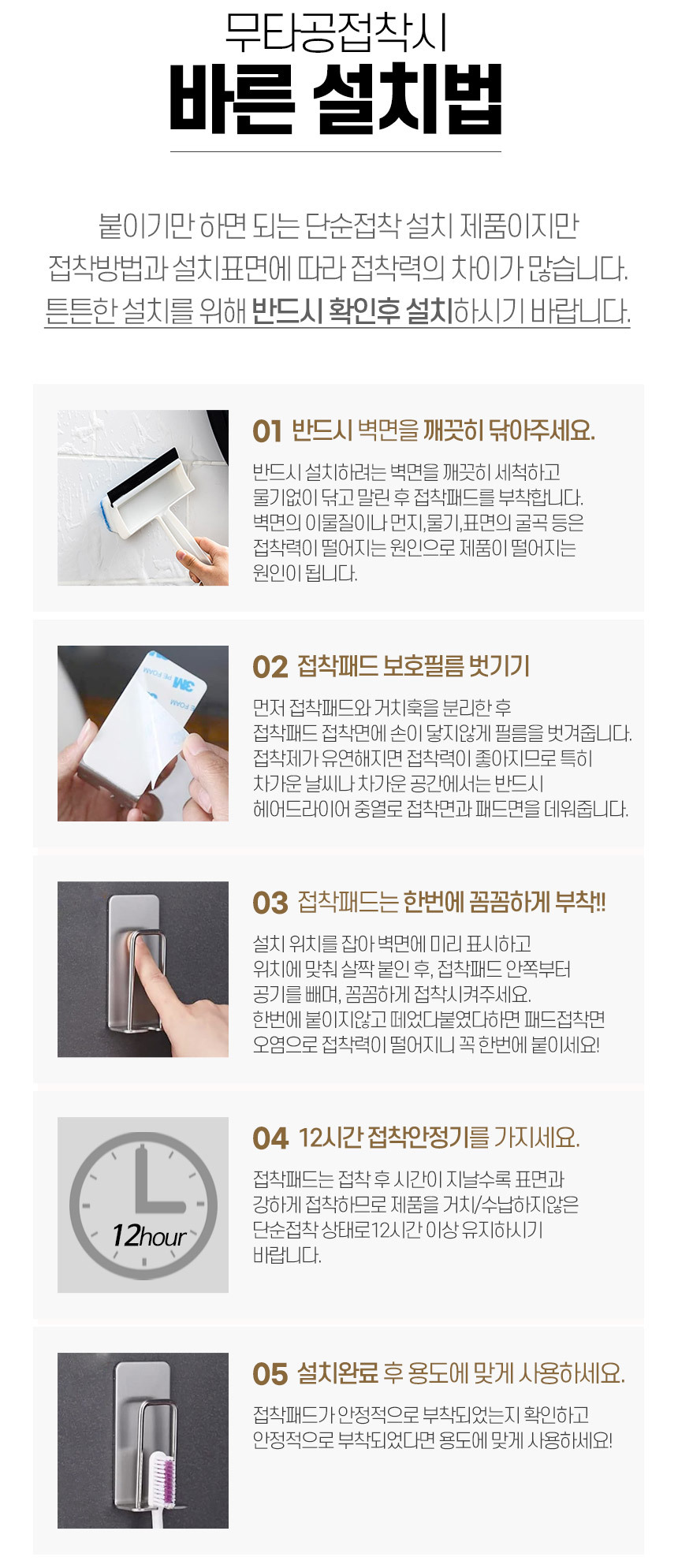 무타공접착시
바른 설치법

붙이기만 하면 되는 단순접착 설치 제품이지만
접착방법과 설치표면에 따라 접착력의 차이가 많습니다.
튼튼한 설치를 위해 반드시 확인후 설치하시기 바랍니다.

01 반드시 벽면을 깨끗히 닦아주세요.
반드시 설치하려는 벽면을 깨끗히 세척하고 물기없이 닦고 말린 후 접착패드를 부착합니다. 벽면의 이물질이나 먼지,물기,표면의 굴곡 등은 접착력이 떨어지는 원인으로 제품이 떨어지는 원인이 됩니다.

3M PE FOAM

02 접착패드 보호필름 벗기기
먼저 접착패드와 거치훅을 분리한 후 접착패드 접착면에 손이 닿지않게 필름을 벗겨줍니다. 접착제가 유연해지면 접착력이 좋아지므로 특히 차가운 날씨나 차가운 공간에서는 반드시 헤어드라이어 중열로 접착면과 패드면을 데워줍니다.

03 접착패드는 한번에 꼼꼼하게 부착!!
설치 위치를 잡아 벽면에 미리 표시하고 위치에 맞춰 살짝 붙인 후, 접착패드 안쪽부터 공기를 빼며, 꼼꼼하게 접착시켜주세요. 한번에 붙이지않고 떼었다붙였다하면 패드접착면 오염으로 접착력이 떨어지니 꼭 한번에 붙이세요!

12hour

04 12시간 접착안정기를 가지세요.
접착패드는 접착 후 시간이 지날수록 표면과 강하게 접착하므로 제품을 거치/수납하지않은 단순접착 상태로12시간 이상 유지하시기 바랍니다.

05 설치완료 후 용도에 맞게 사용하세요.
접착패드가 안정적으로 부착되었는지 확인하고 안정적으로 부착되었다면 용도에 맞게 사용하세요!