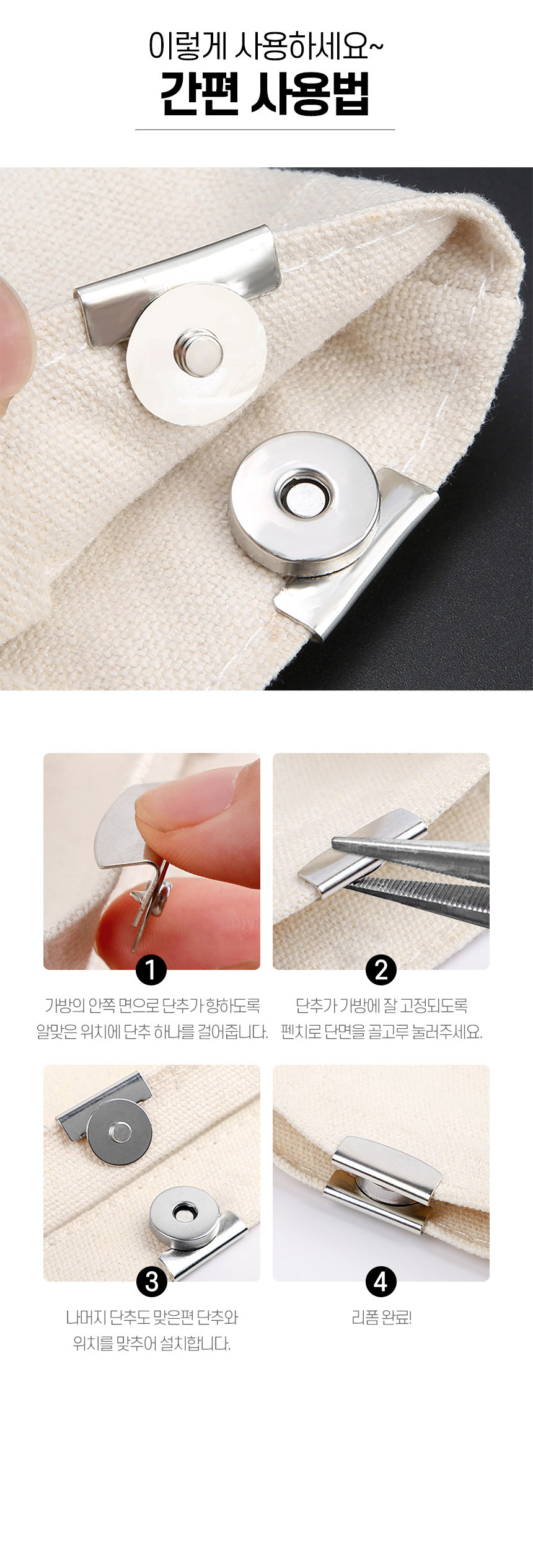 이렇게 사용하세요~
간편 사용법

1
가방의 안쪽 면으로 단추가 향하도록 알맞은 위치에 단추 하나를 걸어줍니다.

2
단추가 가방에 잘 고정되도록 펜치로 단면을 골고루 눌러주세요.

3
나머지 단추도 맞은편 단추와 위치를 맞추어 설치합니다.

4
리폼 완료!