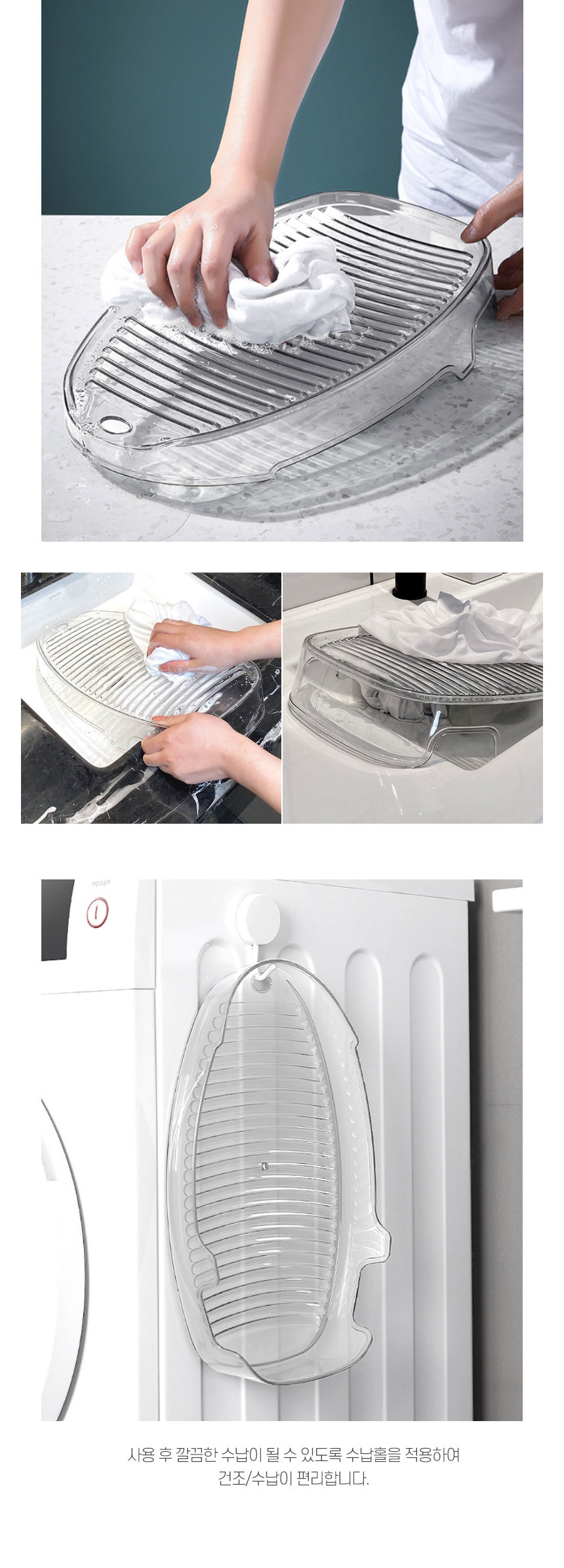 POWER

사용 후 깔끔한 수납이 될 수 있도록 수납홀을 적용하여
건조/수납이 편리합니다.