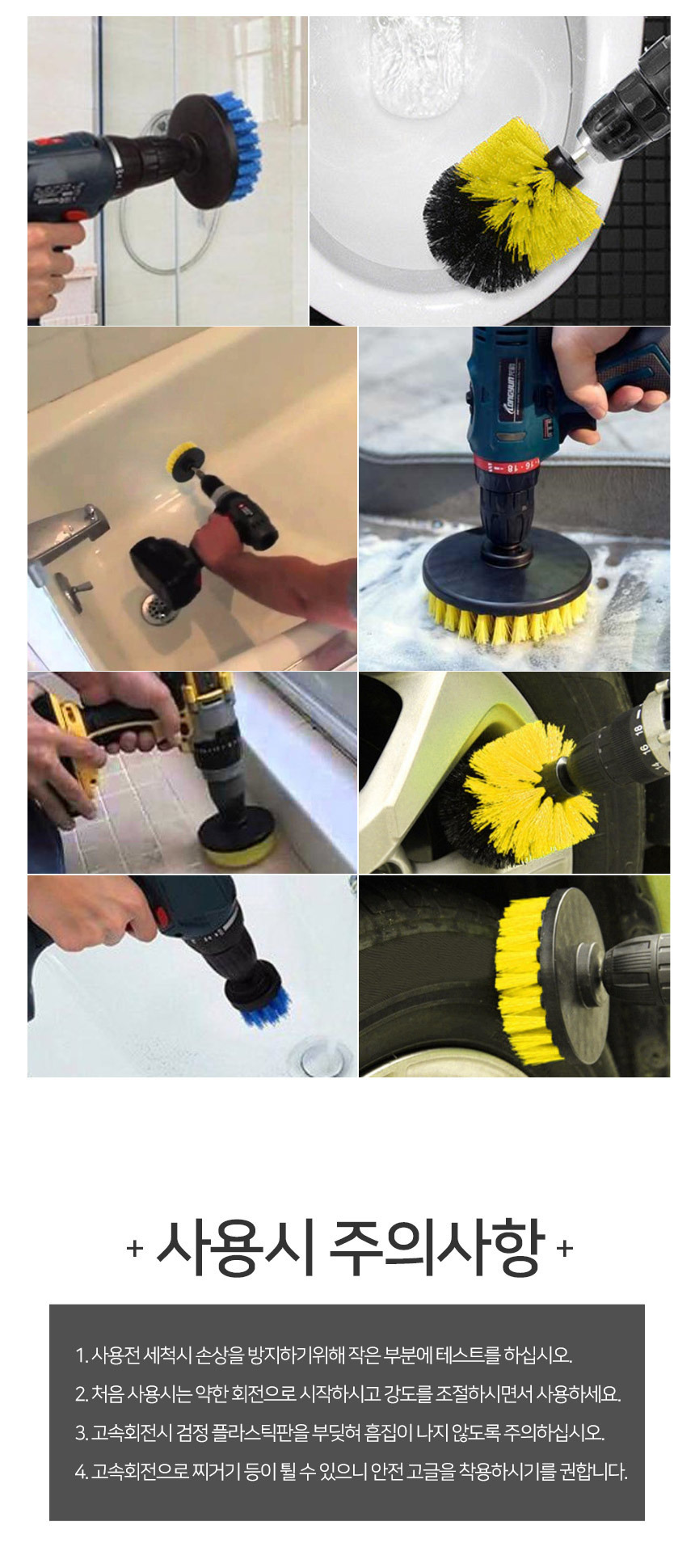 + 사용시 주의사항 +

1. 사용전 세척시 손상을 방지하기위해 작은 부분에 테스트를 하십시오.

2. 처음 사용시는 약한 회전으로 시작하시고 강도를 조절하시면서 사용하세요.

3. 고속회전시 검정 플라스틱판을 부딪혀 흠집이 나지 않도록 주의하십시오.

4. 고속회전으로 찌거기 등이 튈 수 있으니 안전 고글을 착용하시기를 권합니다.