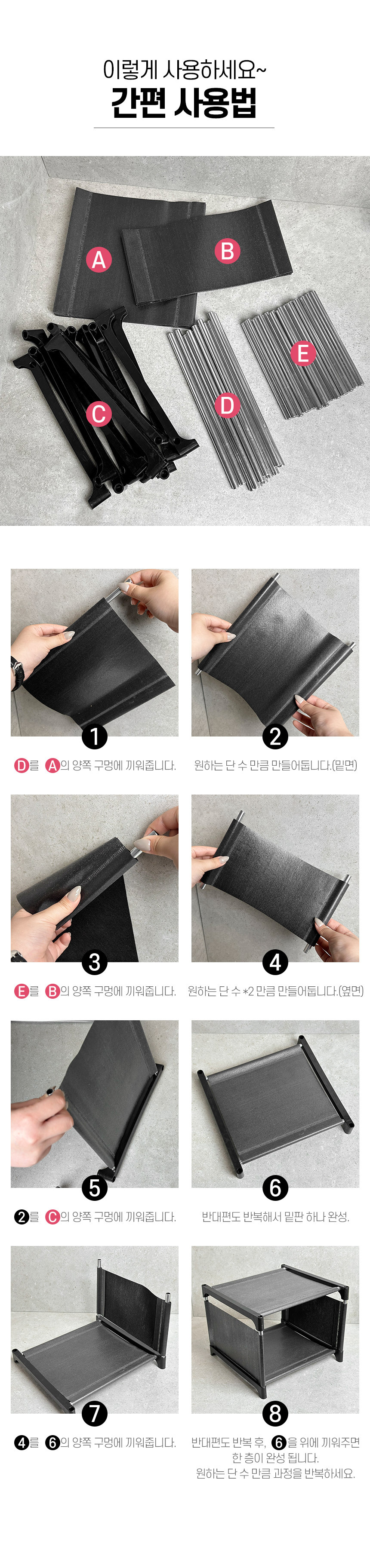 이렇게 사용하세요~
간편 사용법

A
B
C
D
E

1
D를 A의 양쪽 구멍에 끼워줍니다.

2
원하는 단 수 만큼 만들어둡니다.(밑면)

3
E를 B의 양쪽 구멍에 끼워줍니다.

4
원하는 단 수 *2 만큼 만들어둡니다.(옆면)

5
2를 C의 양쪽 구멍에 끼워줍니다.

6
반대편도 반복해서 밑판 하나 완성.

7
4를 6의 양쪽 구멍에 끼워줍니다.

8
반대편도 반복 후, 6을 위에 끼워주면 한 층이 완성 됩니다.
원하는 단 수 만큼 과정을 반복하세요.