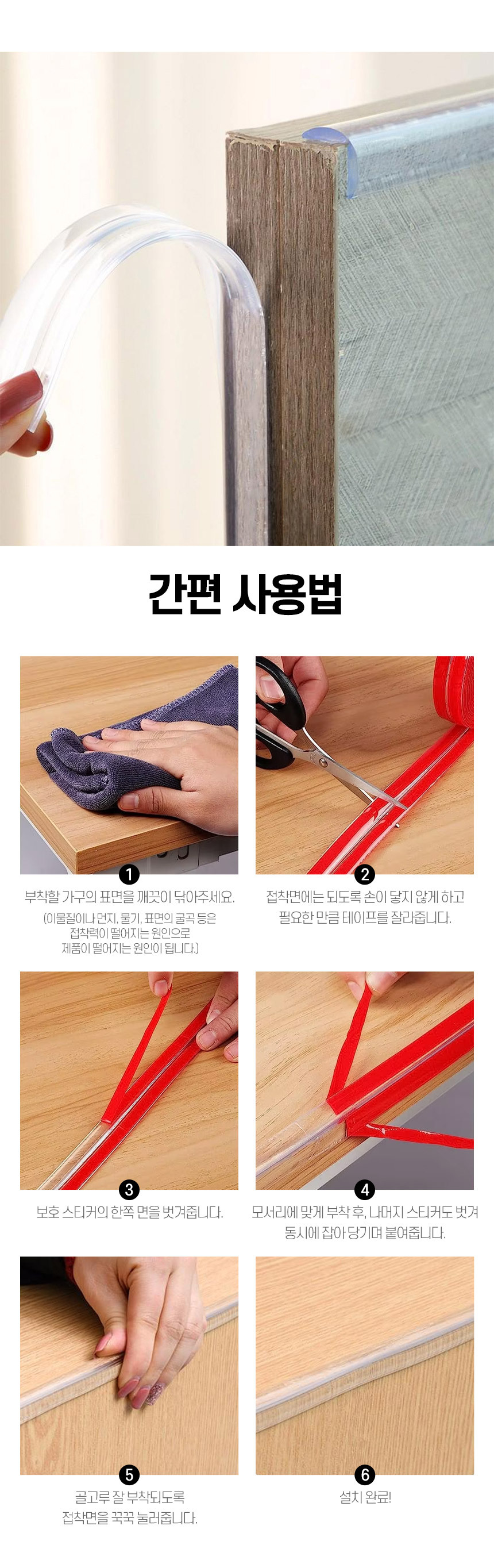 간편 사용법

1
부착할 가구의 표면을 깨끗이 닦아주세요.
(이물질이나 먼지, 물기, 표면의 굴곡 등은 접착력이 떨어지는 원인으로 제품이 떨어지는 원인이 됩니다.)

2
접착면에는 되도록 손이 닿지 않게 하고 필요한 만큼 테이프를 잘라줍니다.

3
보호 스티커의 한쪽 면을 벗겨줍니다.

4
모서리에 맞게 부착 후, 나머지 스티커도 벗겨 동시에 잡아 당기며 붙여줍니다.

5
골고루 잘 부착되도록 접착면을 꾹꾹 눌러줍니다.

6
설치 완료!