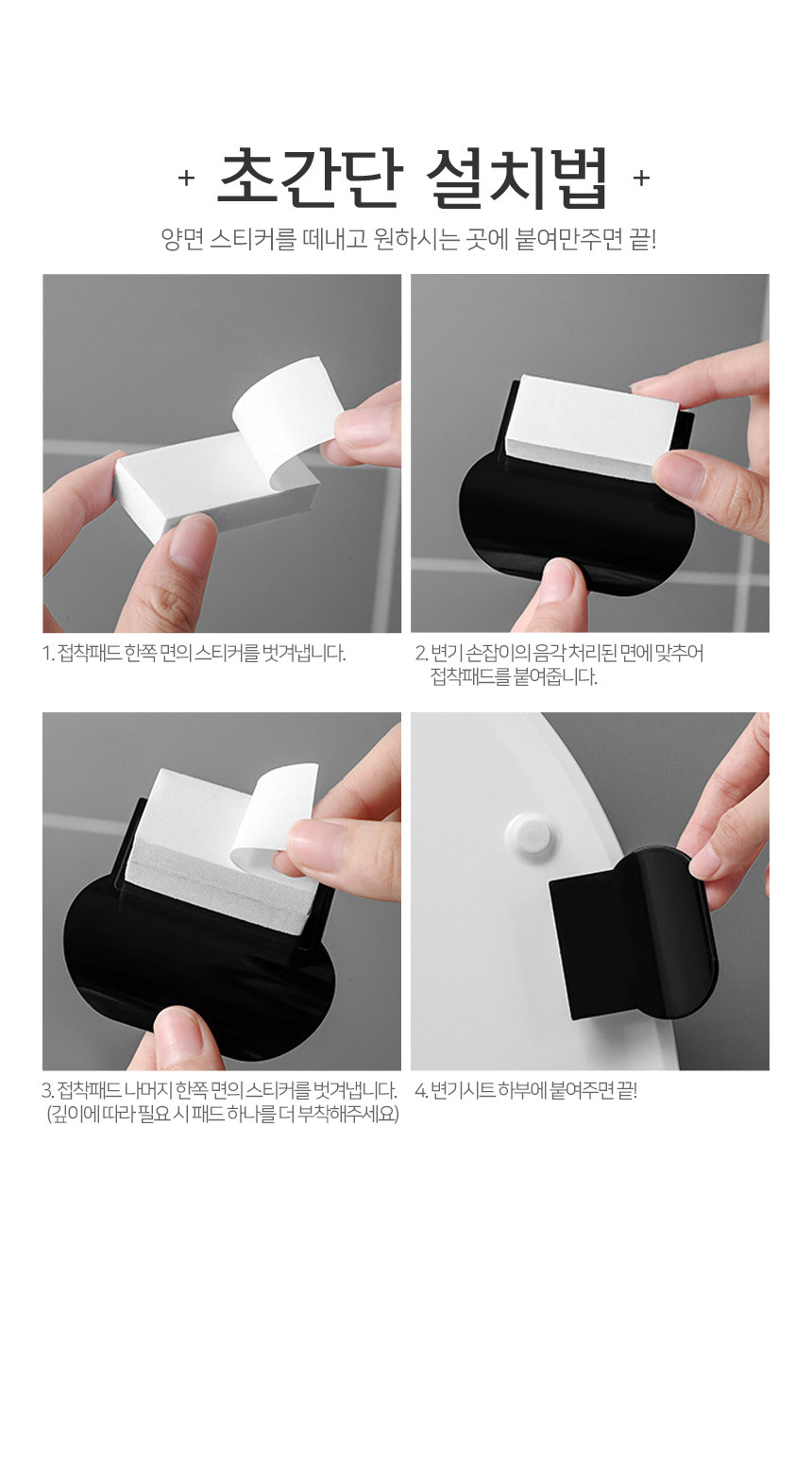 + 초간단 설치법 +

양면 스티커를 떼내고 원하시는 곳에 붙여만주면 끝!

1. 접착패드 한쪽 면의 스티커를 벗겨냅니다.

2. 변기 손잡이의 음각 처리된 면에 맞추어 접착패드를 붙여줍니다.

3. 접착패드 나머지 한쪽 면의 스티커를 벗겨냅니다. (깊이에 따라 필요 시 패드 하나를 더 부착해주세요)

4. 변기시트 하부에 붙여주면 끝!