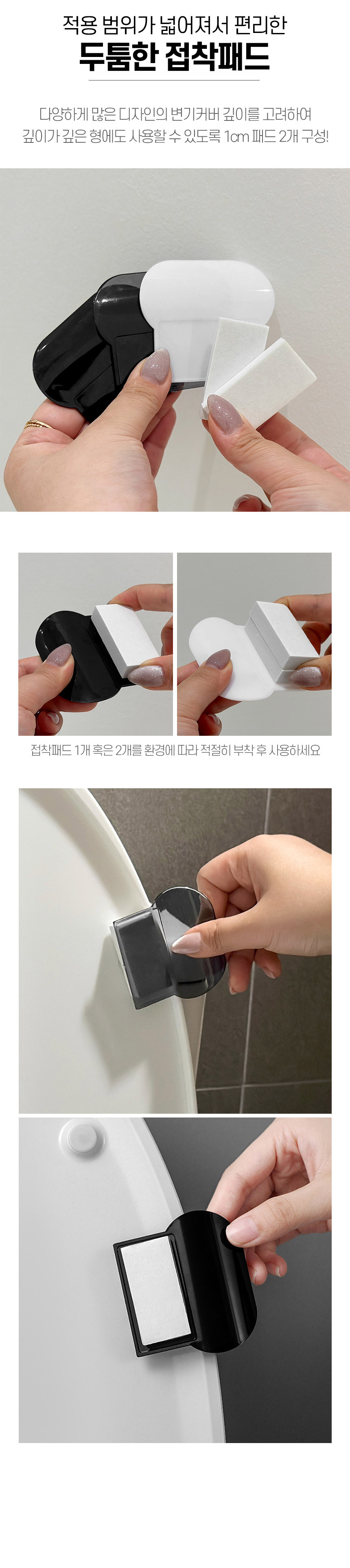 적용 범위가 넓어져서 편리한

두툼한 접착패드

다양하게 많은 디자인의 변기커버 깊이를 고려하여
깊이가 깊은 형에도 사용할 수 있도록 1cm 패드 2개 구성!

접착패드 1개 혹은 2개를 환경에 따라 적절히 부착 후 사용하세요