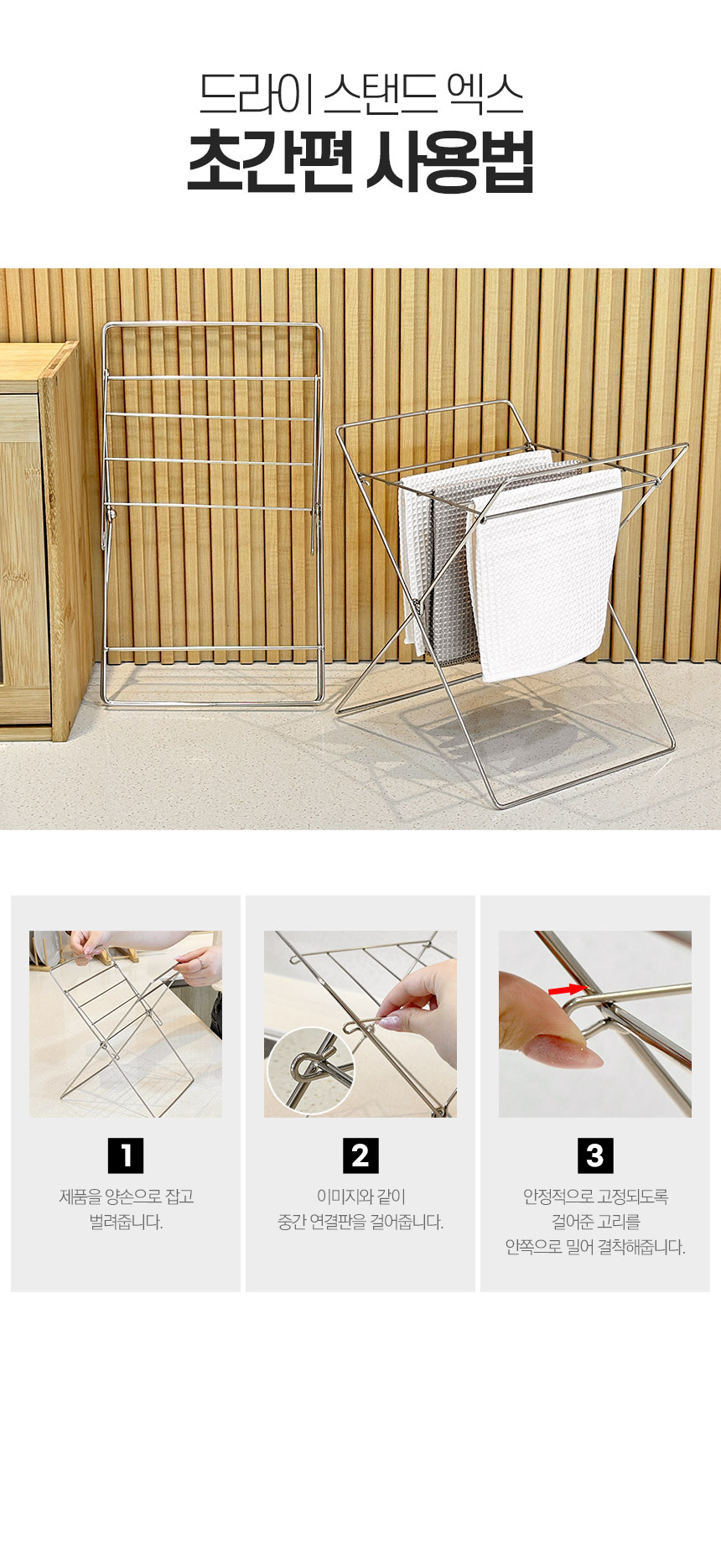 드라이 스탠드 엑스
초간편 사용법

1
제품을 양손으로 잡고 벌려줍니다.

2
이미지와 같이 중간 연결판을 걸어줍니다.

3
안정적으로 고정되도록 걸어준 고리를 안쪽으로 밀어 결착해줍니다.