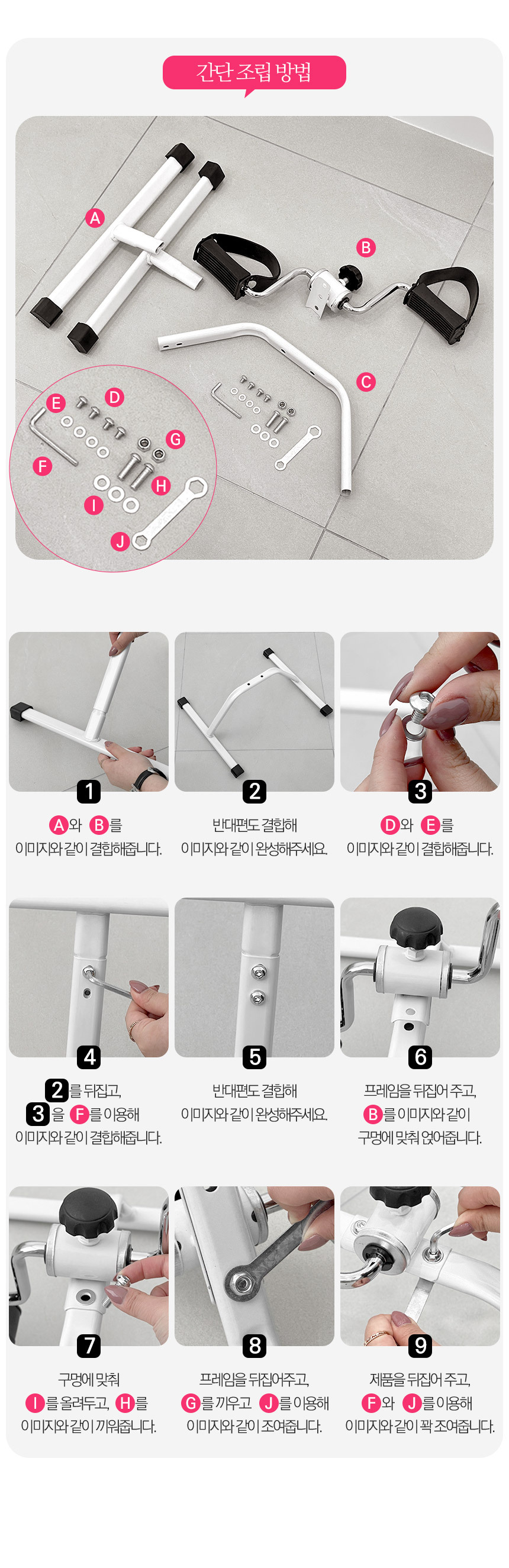 간단 조립 방법

A

B

C

D

E

F

G

H

I

J

1

A와 B를
이미지와 같이 결합해줍니다.

2

반대편도 결합해
이미지와 같이 완성해주세요.

3

D와 E를
이미지와 같이 결합해줍니다.

4

2를 뒤집고,
3을 F를 이용해
이미지와 같이 결합해줍니다.

5

반대편도 결합해
이미지와 같이 완성해주세요.

6

프레임을 뒤집어 주고,
B를 이미지와 같이
구멍에 맞춰 얹어줍니다.

7

구멍에 맞춰
I를 올려두고, H를
이미지와 같이 끼워줍니다.

8

프레임을 뒤집어주고,
G를 끼우고 J를 이용해
이미지와 같이 조여줍니다.

9

제품을 뒤집어 주고,
F와 J를 이용해
이미지와 같이 꽉 조여줍니다.