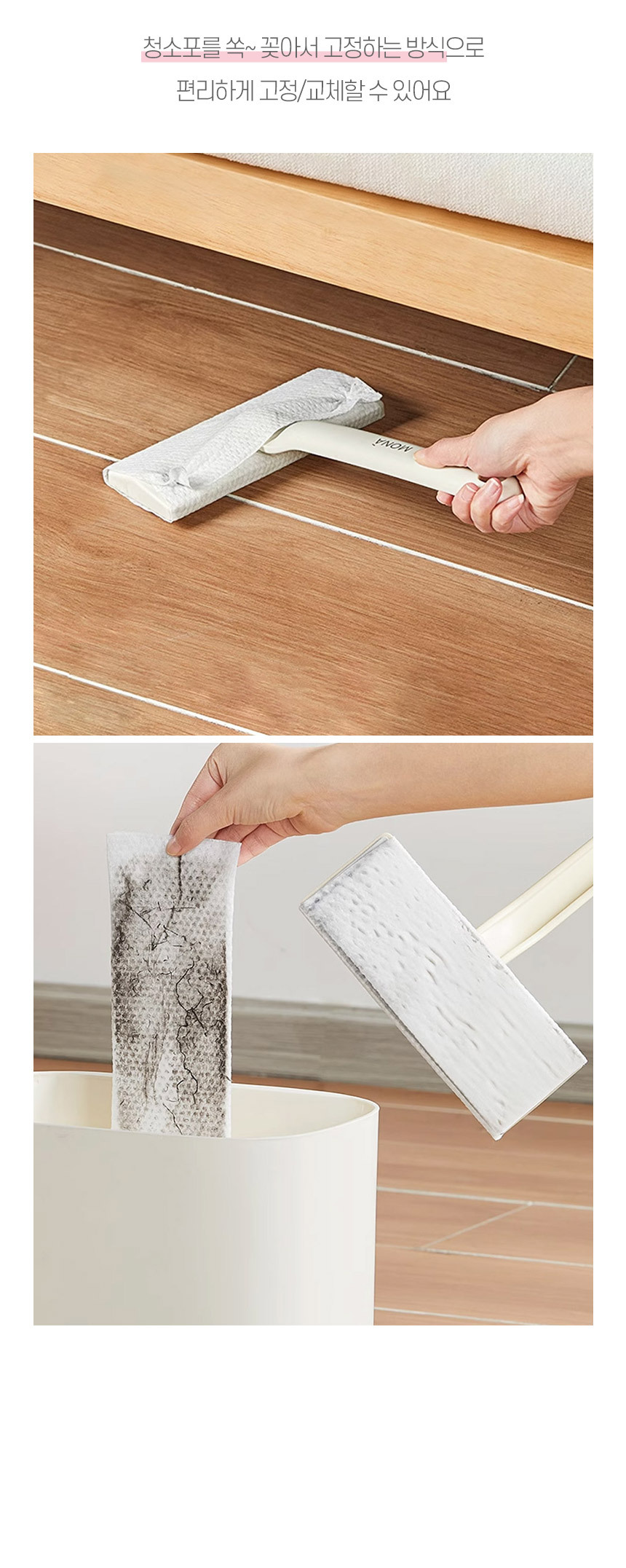 청소포를 쏙~ 꽂아서 고정하는 방식으로
편리하게 고정/교체할 수 있어요

MONA