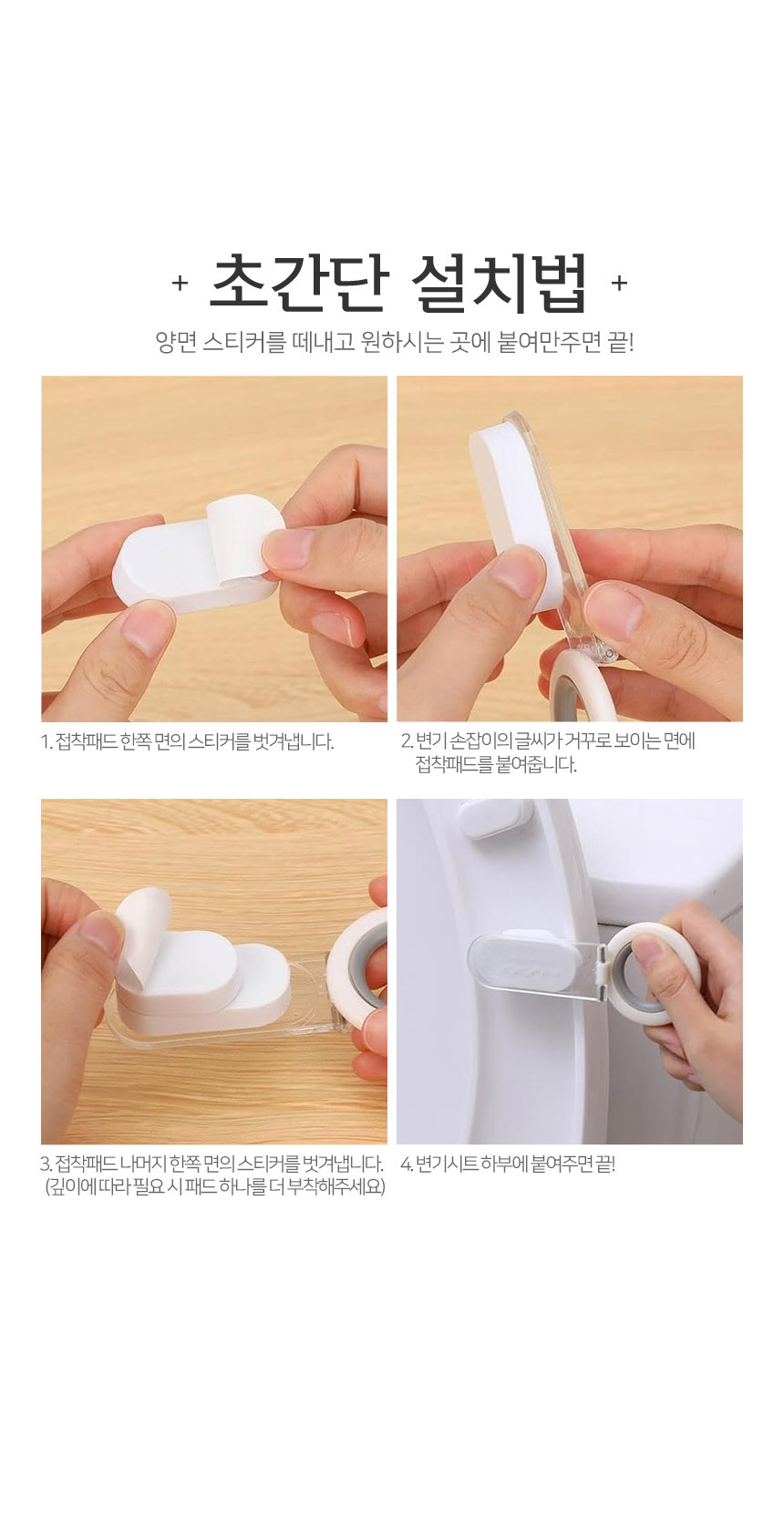 + 초간단 설치법 +

양면 스티커를 떼내고 원하시는 곳에 붙여만주면 끝!

1. 접착패드 한쪽 면의 스티커를 벗겨냅니다.

2. 변기 손잡이의 글씨가 거꾸로 보이는 면에 접착패드를 붙여줍니다.

3. 접착패드 나머지 한쪽 면의 스티커를 벗겨냅니다. (깊이에 따라 필요 시 패드 하나를 더 부착해주세요)

4. 변기시트 하부에 붙여주면 끝!