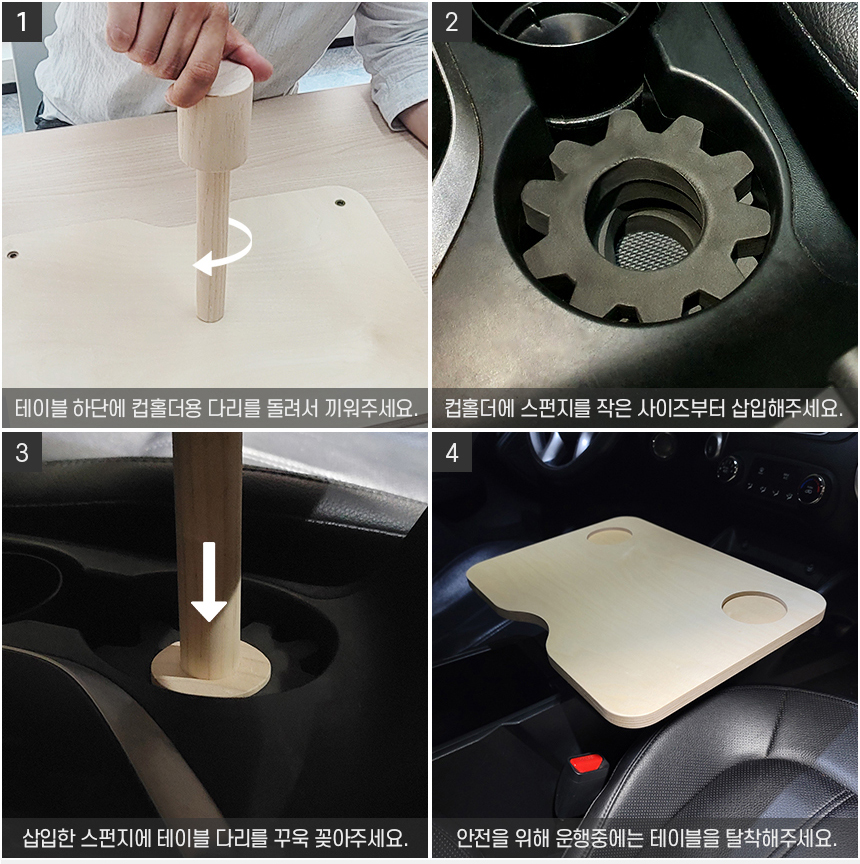 1

테이블 하단에 컵홀더용 다리를 돌려서 끼워주세요.

2

컵홀더에 스펀지를 작은 사이즈부터 삽입해주세요.

3

삽입한 스펀지에 테이블 다리를 꾸욱 꽂아주세요.

4

안전을 위해 운행중에는 테이블을 탈착해주세요.