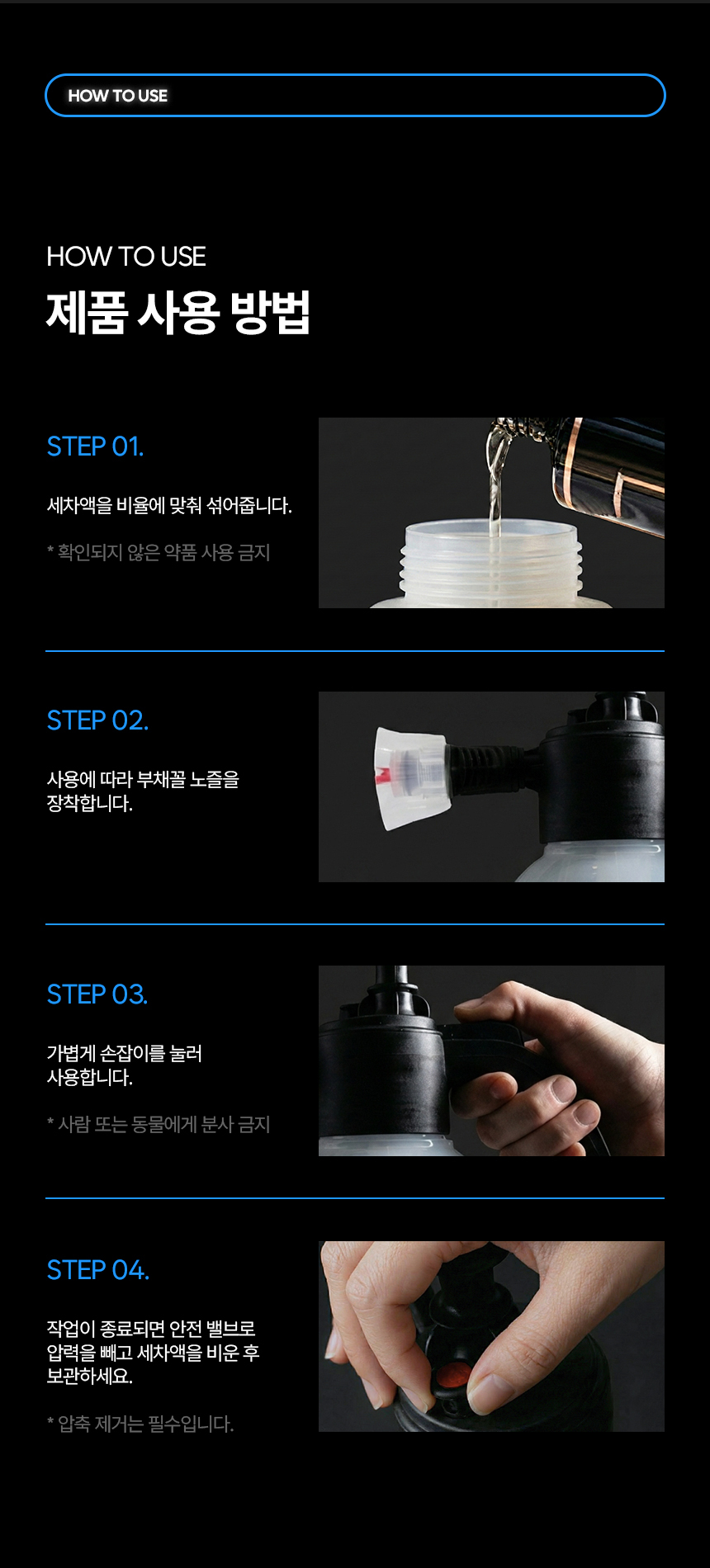 HOW TO USE

HOW TO USE
제품 사용 방법

STEP 01.

세차액을 비율에 맞춰 섞어줍니다.

* 확인되지 않은 약품 사용 금지

STEP 02.

사용에 따라 부채꼴 노즐을 장착합니다.

STEP 03.

가볍게 손잡이를 눌러 사용합니다.

* 사람 또는 동물에게 분사 금지

STEP 04.

작업이 종료되면 안전 밸브로 압력을 빼고 세차액을 비운 후 보관하세요.

* 압축 제거는 필수입니다.