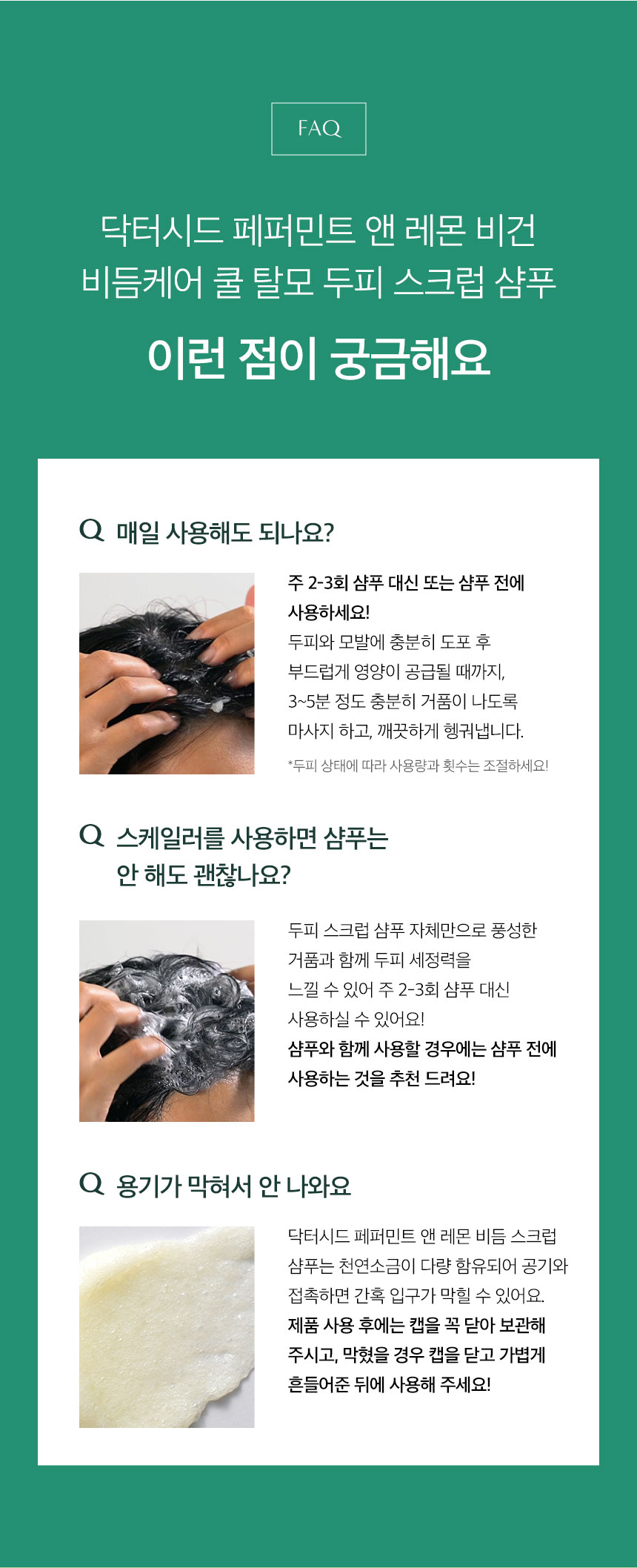 FAQ

닥터시드 페퍼민트 앤 레몬 비건 비듬케어 쿨 탈모 두피 스크럽 샴푸

이런 점이 궁금해요

Q 매일 사용해도 되나요?

주 2-3회 샴푸 대신 또는 샴푸 전에 사용하세요!
두피와 모발에 충분히 도포 후 부드럽게 영양이 공급될 때까지, 3~5분 정도 충분히 거품이 나도록 마사지 하고, 깨끗하게 헹궈냅니다.
*두피 상태에 따라 사용량과 횟수는 조절하세요!

Q 스케일러를 사용하면 샴푸는 안 해도 괜찮나요?

두피 스크럽 샴푸 자체만으로 풍성한 거품과 함께 두피 세정력을 느낄 수 있어 주 2-3회 샴푸 대신 사용하실 수 있어요!
샴푸와 함께 사용할 경우에는 샴푸 전에 사용하는 것을 추천 드려요!

Q 용기가 막혀서 안 나와요

닥터시드 페퍼민트 앤 레몬 비듬 스크럽 샴푸는 천연소금이 다량 함유되어 공기와 접촉하면 간혹 입구가 막힐 수 있어요.
제품 사용 후에는 캡을 꼭 닫아 보관해 주시고, 막혔을 경우 캡을 닫고 가볍게 흔들어준 뒤에 사용해 주세요!