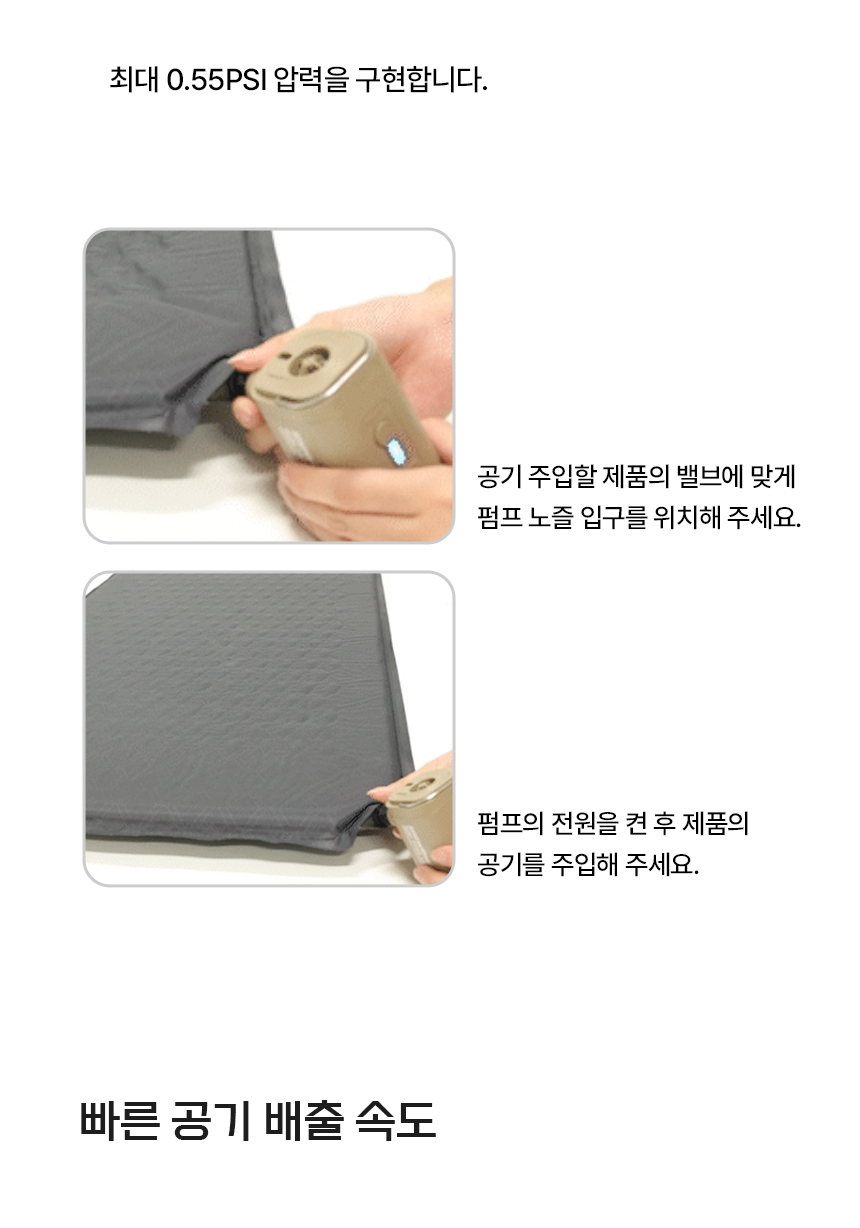 최대 0.55PSI 압력을 구현합니다.

공기 주입할 제품의 밸브에 맞게 펌프 노즐 입구를 위치해 주세요.

펌프의 전원을 켠 후 제품의 공기를 주입해 주세요.

빠른 공기 배출 속도