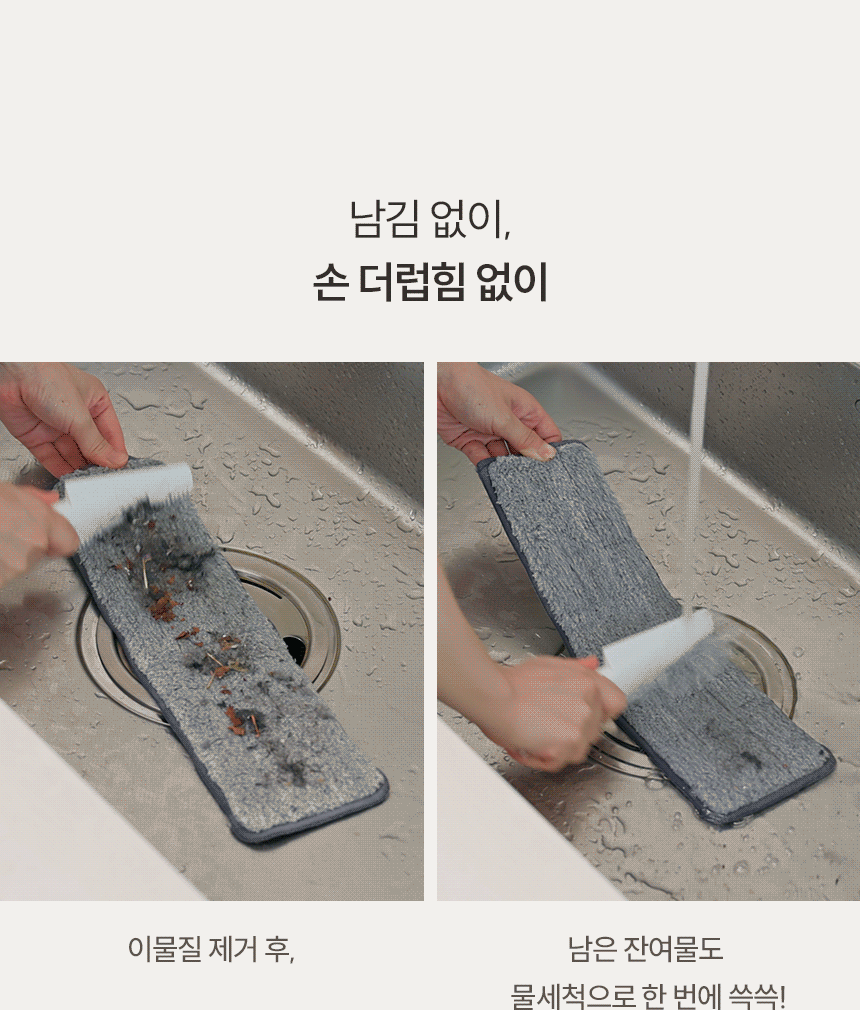 남김 없이,
손 더럽힘 없이

이물질 제거 후,

남은 잔여물도
물세척으로 한 번에 쓱쓱!