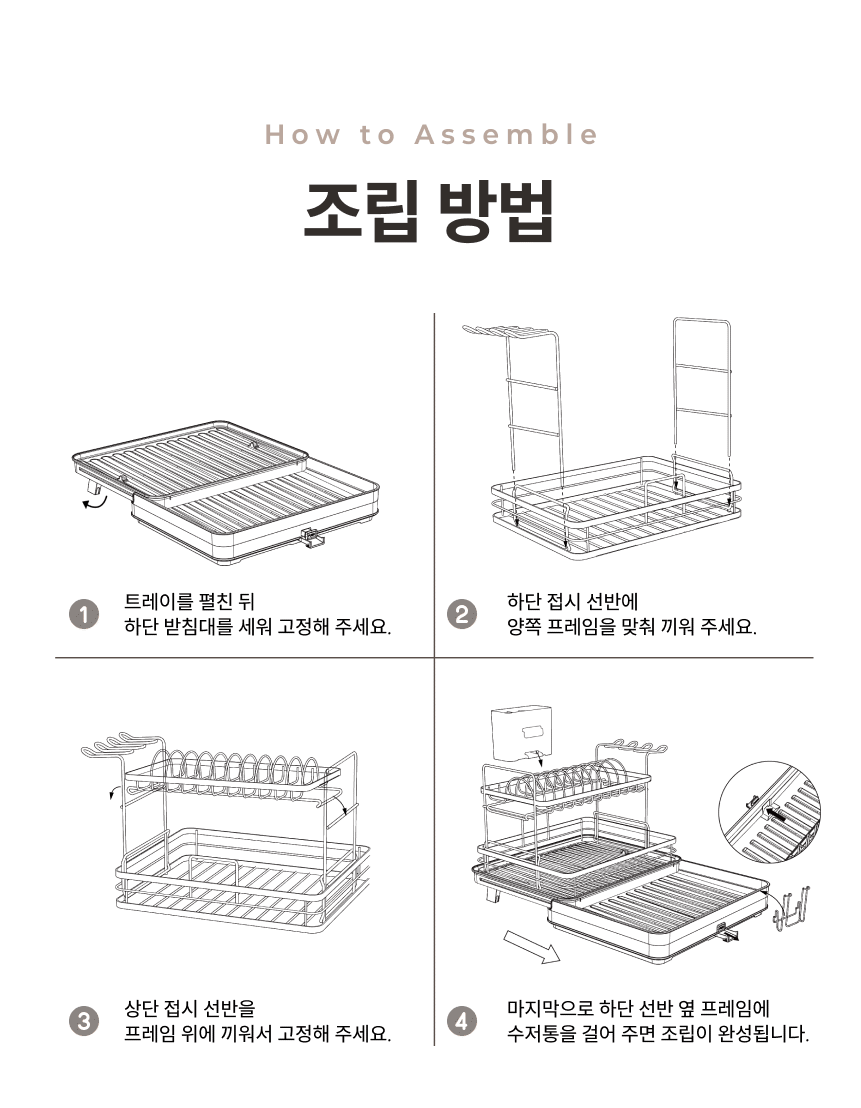 How to Assemble

조립 방법

1 트레이를 펼친 뒤 하단 받침대를 세워 고정해 주세요.

2 하단 접시 선반에 양쪽 프레임을 맞춰 끼워 주세요.

3 상단 접시 선반을 프레임 위에 끼워서 고정해 주세요.

4 마지막으로 하단 선반 옆 프레임에 수저통을 걸어 주면 조립이 완성됩니다.