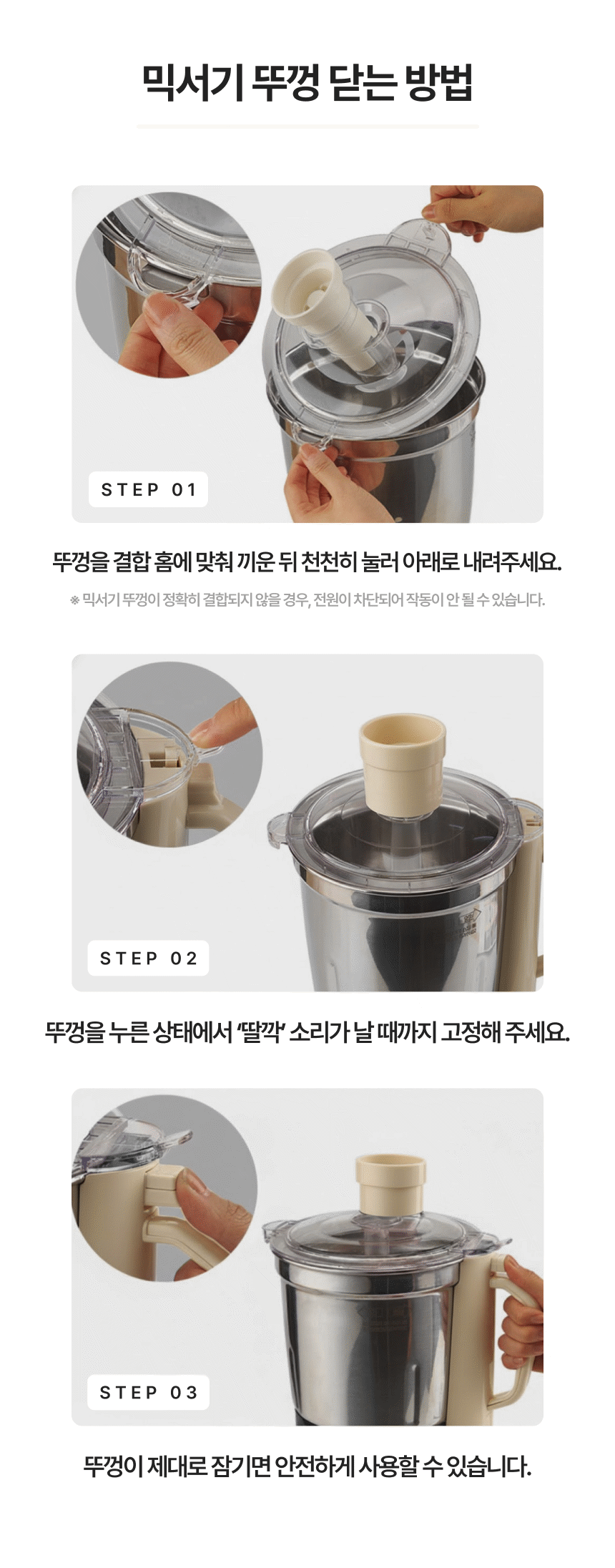 믹서기 뚜껑 닫는 방법

STEP 01

뚜껑을 결합 홈에 맞춰 끼운 뒤 천천히 눌러 아래로 내려주세요.

※ 믹서기 뚜껑이 정확히 결합되지 않을 경우, 전원이 차단되어 작동이 안 될 수 있습니다.

STEP 02

뚜껑을 누른 상태에서 '딸깍' 소리가 날 때까지 고정해 주세요.

STEP 03

뚜껑이 제대로 잠기면 안전하게 사용할 수 있습니다.