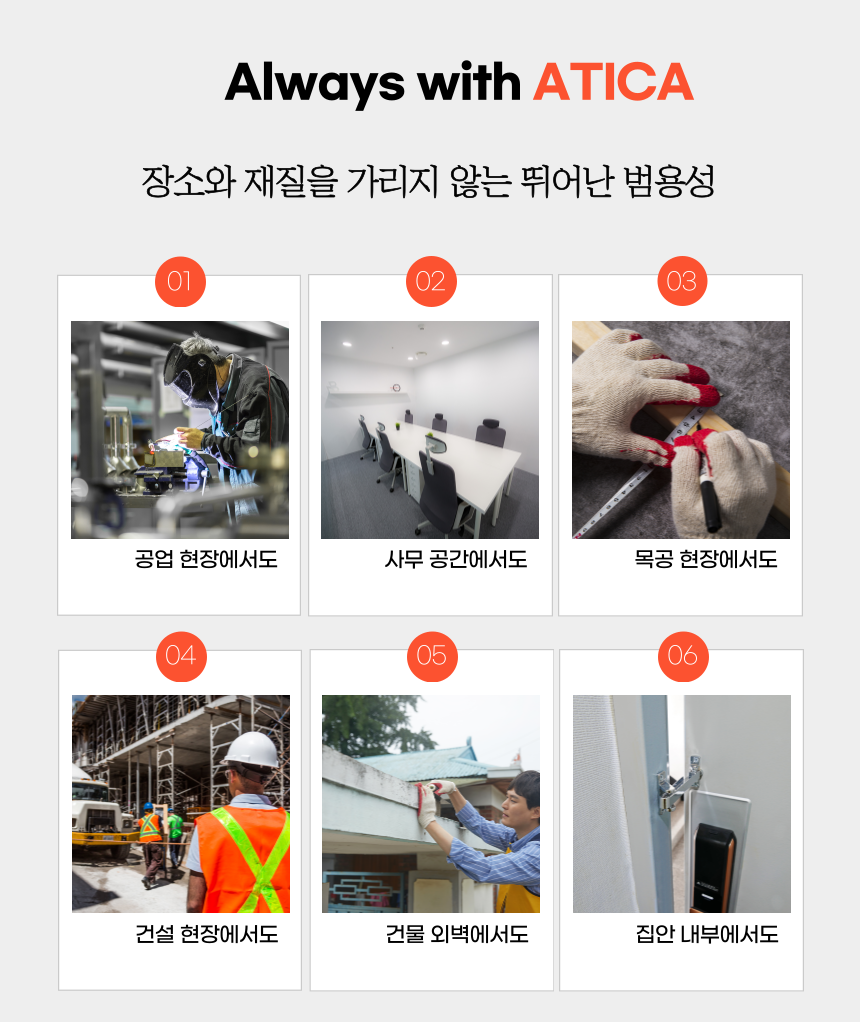 Always with ATICA

장소와 재질을 가리지 않는 뛰어난 범용성

01
공업 현장에서도

02
사무 공간에서도

03
목공 현장에서도

04
건설 현장에서도

05
건물 외벽에서도

06
집안 내부에서도