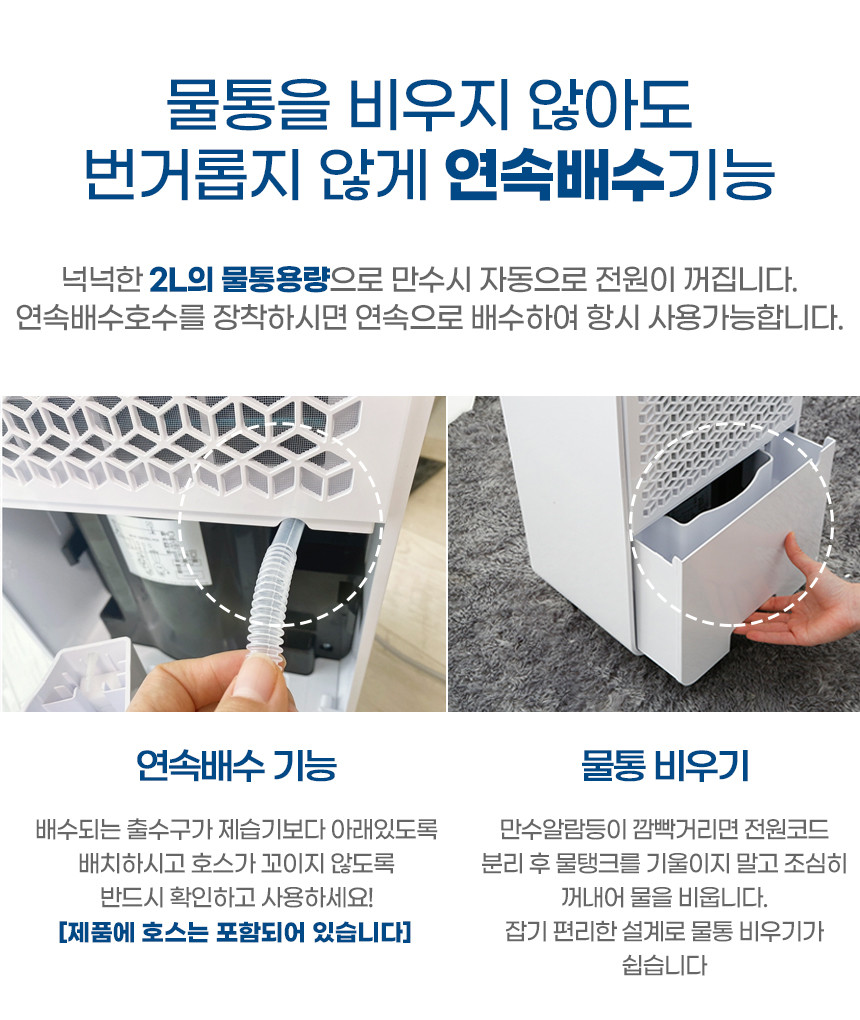 물통을 비우지 않아도
번거롭지 않게 연속배수기능

넉넉한 2L의 물통용량으로 만수시 자동으로 전원이 꺼집니다.
연속배수호수를 장착하시면 연속으로 배수하여 항시 사용가능합니다.

연속배수 기능

배수되는 출수구가 제습기보다 아래있도록 배치하시고 호스가 꼬이지 않도록 반드시 확인하고 사용하세요!
[제품에 호스는 포함되어 있습니다]

물통 비우기

만수알람등이 깜빡거리면 전원코드 분리 후 물탱크를 기울이지 말고 조심히 꺼내어 물을 비웁니다.
잡기 편리한 설계로 물통 비우기가 쉽습니다