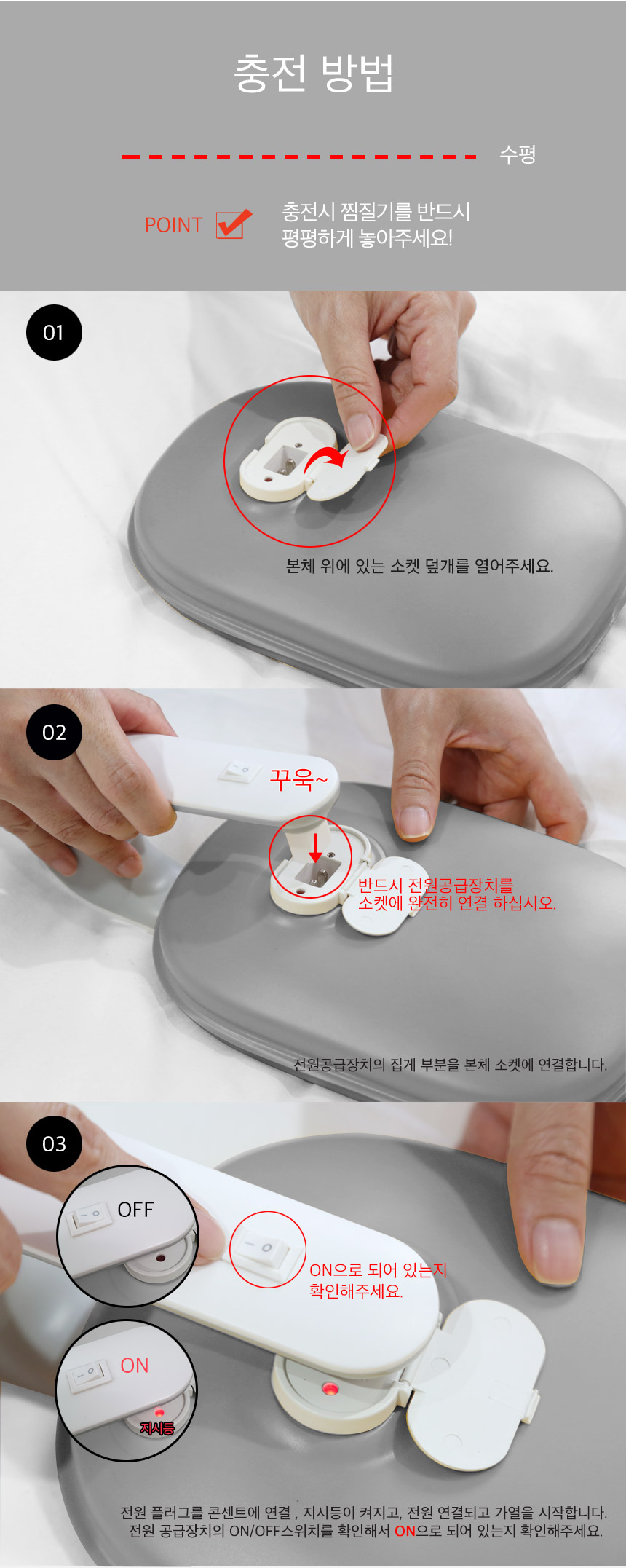 충전 방법

수평

POINT

충전시 찜질기를 반드시 평평하게 놓아주세요!

01

본체 위에 있는 소켓 덮개를 열어주세요.

02

꾸욱~

반드시 전원공급장치를 소켓에 완전히 연결 하십시오.

전원공급장치의 집게 부분을 본체 소켓에 연결합니다.

03

OFF

ON

지시등

ON으로 되어 있는지 확인해주세요.

전원 플러그를 콘센트에 연결 , 지시등이 켜지고, 전원 연결되고 가열을 시작합니다.
전원 공급장치의 ON/OFF스위치를 확인해서 ON으로 되어 있는지 확인해주세요.