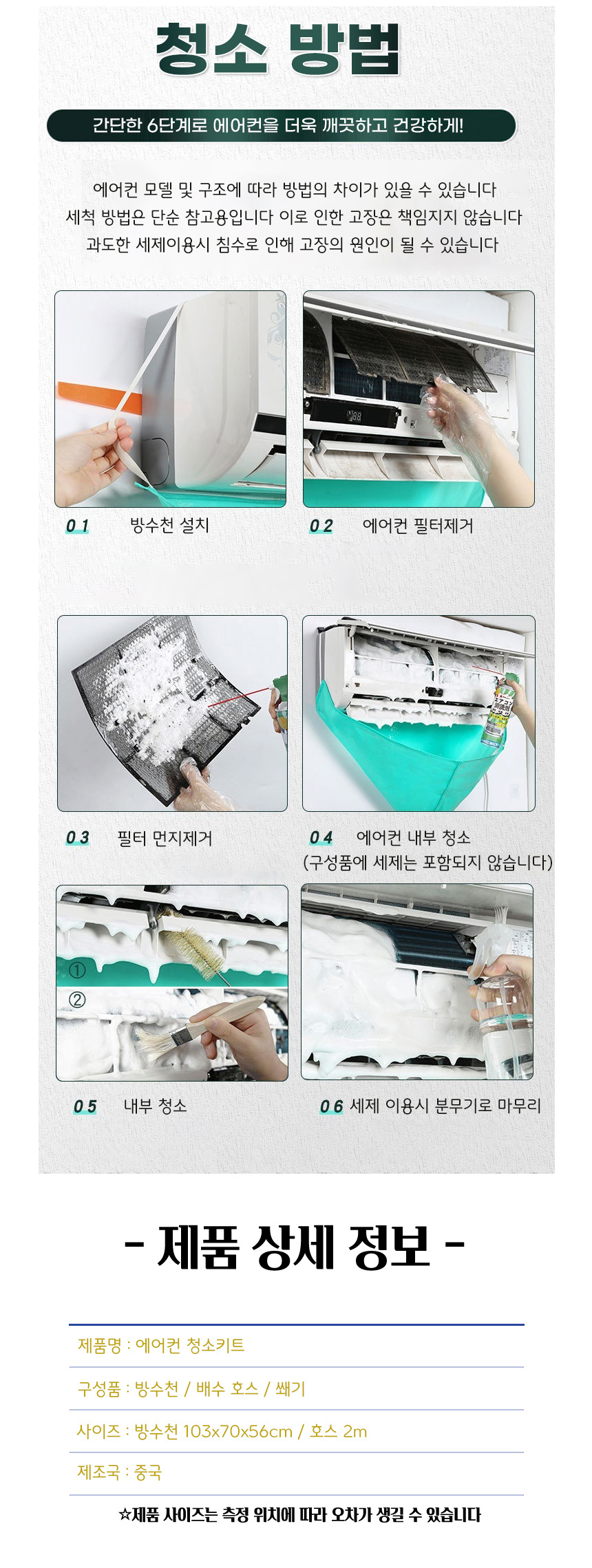 청소 방법

간단한 6단계로 에어컨을 더욱 깨끗하고 건강하게!

에어컨 모델 및 구조에 따라 방법의 차이가 있을 수 있습니다
세척 방법은 단순 참고용입니다 이로 인한 고장은 책임지지 않습니다
과도한 세제이용시 침수로 인해 고장의 원인이 될 수 있습니다

01 방수천 설치

02 에어컨 필터제거

03 필터 먼지제거

04 에어컨 내부 청소
(구성품에 세제는 포함되지 않습니다)

①
②

05 내부 청소

06 세제 이용시 분무기로 마무리

- 제품 상세 정보 -

제품명 : 에어컨 청소키트

구성품 : 방수천 / 배수 호스 / 쐐기

사이즈 : 방수천 103x70x56cm / 호스 2m

제조국 : 중국

☆제품 사이즈는 측정 위치에 따라 오차가 생길 수 있습니다