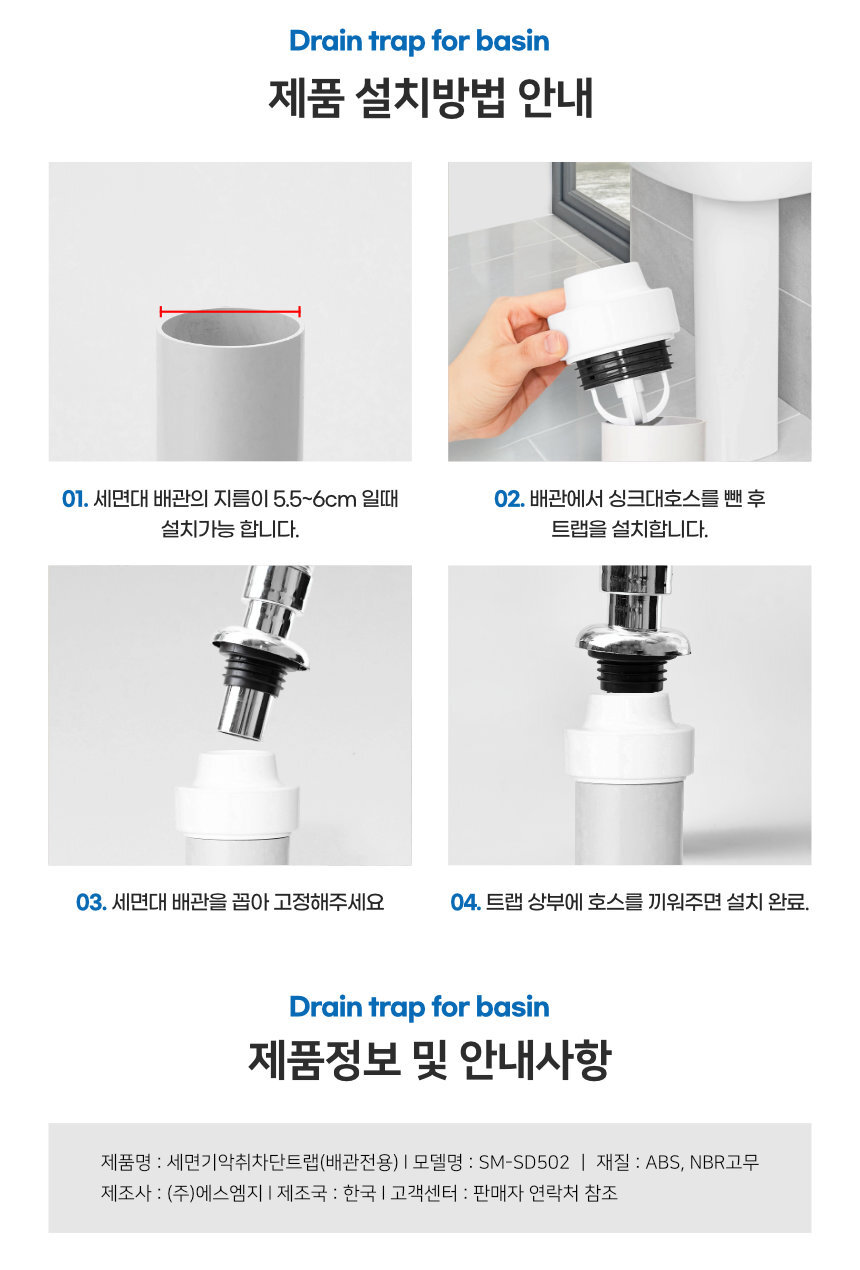 Drain trap for basin

제품 설치방법 안내

01. 세면대 배관의 지름이 5.5~6cm 일때 설치가능 합니다.

02. 배관에서 싱크대호스를 뺀 후 트랩을 설치합니다.

03. 세면대 배관을 꼽아 고정해주세요

04. 트랩 상부에 호스를 끼워주면 설치 완료.

Drain trap for basin

제품정보 및 안내사항

제품명 : 세면기악취차단트랩(배관전용) I 모델명 : SM-SD502 | 재질 : ABS, NBR고무
제조사 : (주)에스엠지 I 제조국 : 한국 I 고객센터 : 판매자 연락처 참조