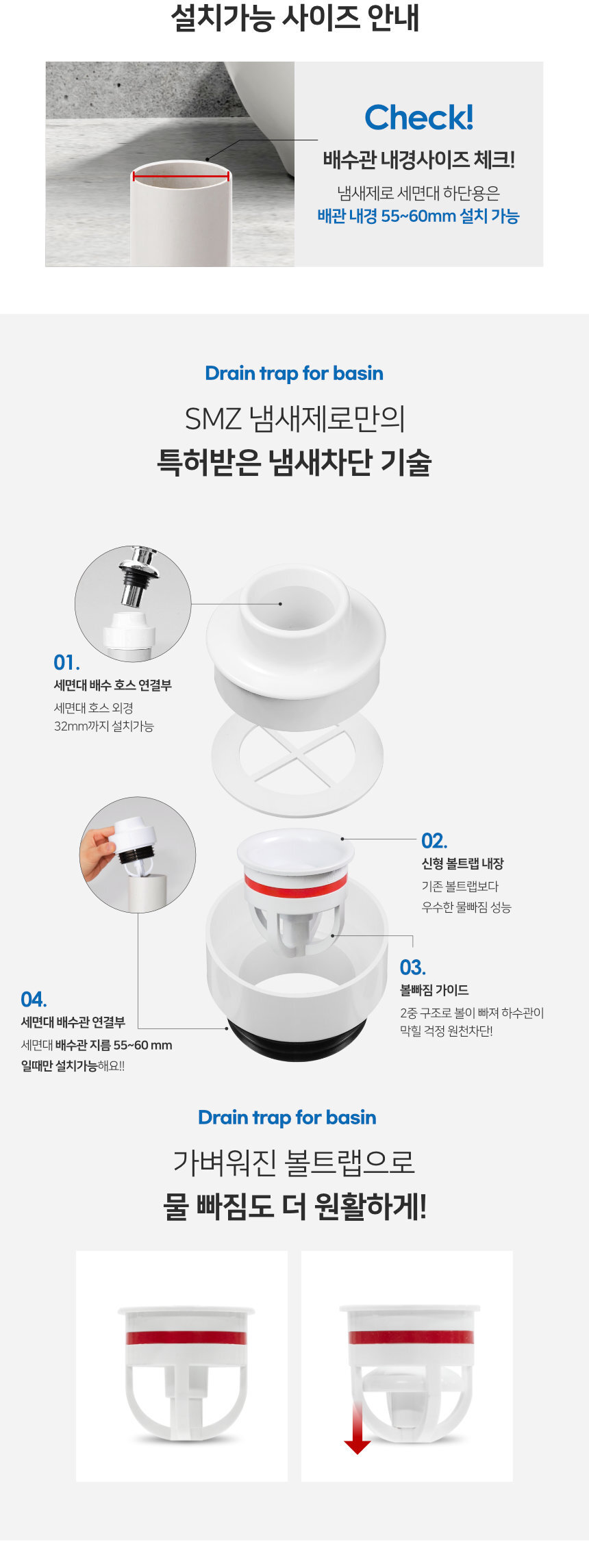 설치가능 사이즈 안내

Check!

배수관 내경사이즈 체크!

냄새제로 세면대 하단용은
배관 내경 55~60mm 설치 가능

Drain trap for basin

SMZ 냄새제로만의
특허받은 냄새차단 기술

01.
세면대 배수 호스 연결부
세면대 호스 외경
32mm까지 설치가능

02.
신형 볼트랩 내장
기존 볼트랩보다
우수한 물빠짐 성능

03.
볼빠짐 가이드
2중 구조로 볼이 빠져 하수관이
막힐 걱정 원천차단!

04.
세면대 배수관 연결부
세면대 배수관 지름 55~60 mm
일때만 설치가능해요!!

Drain trap for basin

가벼워진 볼트랩으로
물 빠짐도 더 원활하게!