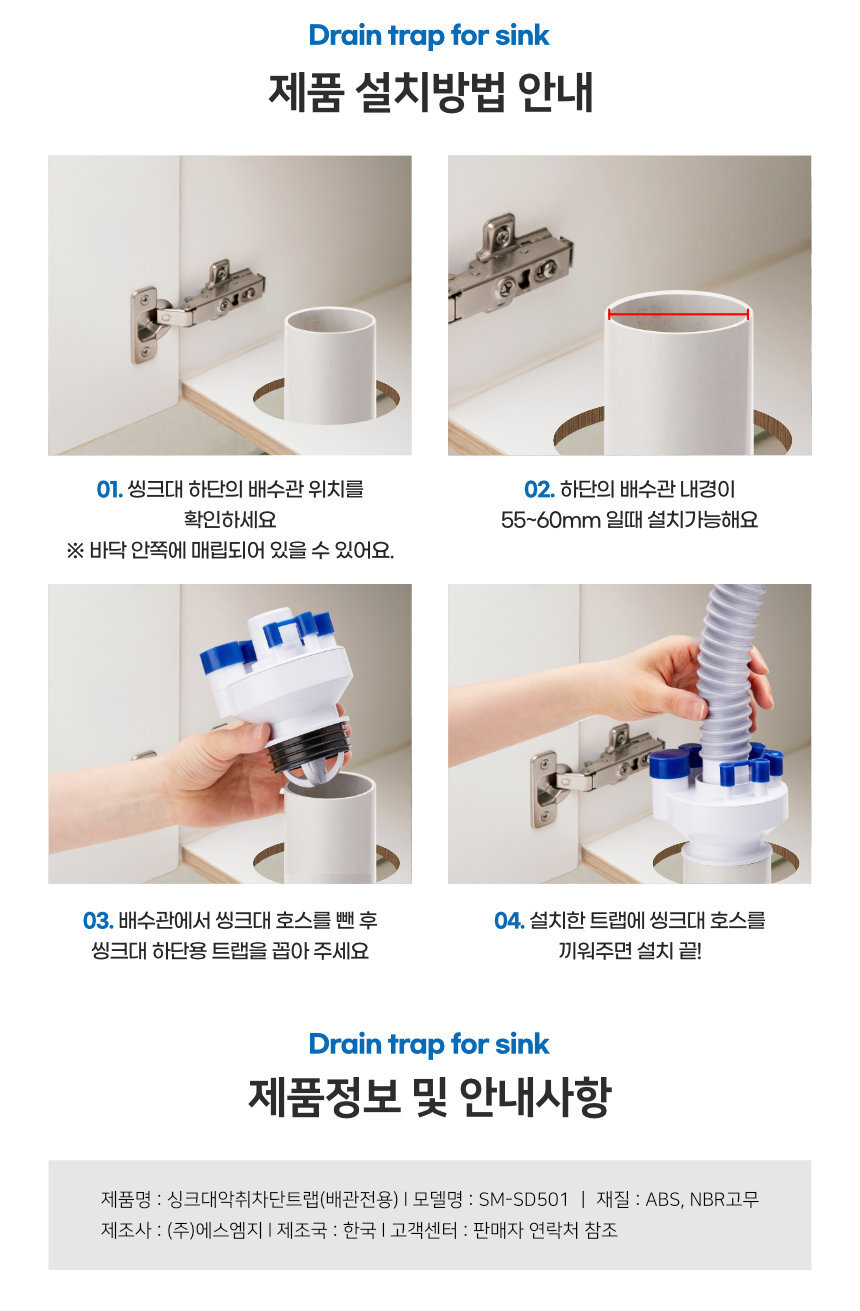 Drain trap for sink

제품 설치방법 안내

01. 씽크대 하단의 배수관 위치를 확인하세요
※ 바닥 안쪽에 매립되어 있을 수 있어요.

02. 하단의 배수관 내경이 55~60mm 일때 설치가능해요

03. 배수관에서 씽크대 호스를 뺀 후 씽크대 하단용 트랩을 꼽아 주세요

04. 설치한 트랩에 씽크대 호스를 끼워주면 설치 끝!

Drain trap for sink

제품정보 및 안내사항

제품명 : 싱크대악취차단트랩(배관전용) I 모델명 : SM-SD501 | 재질 : ABS, NBR고무
제조사 : (주)에스엠지 I 제조국 : 한국 I 고객센터 : 판매자 연락처 참조