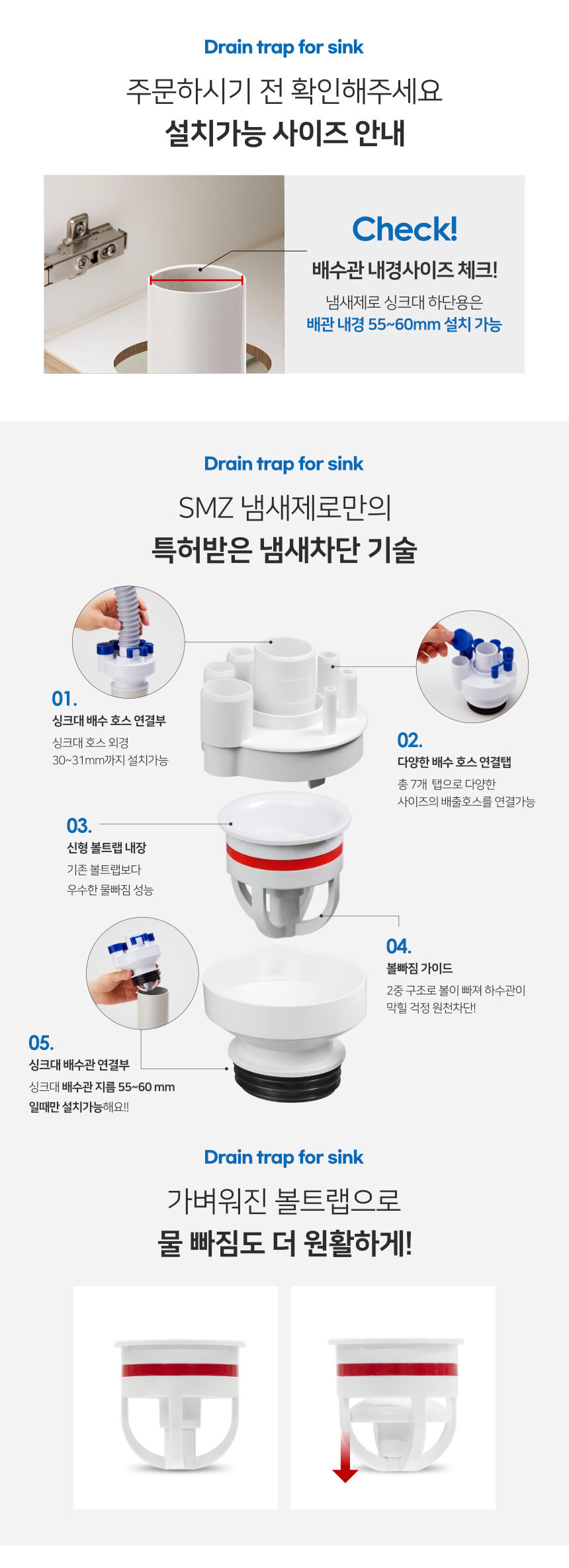 Drain trap for sink

주문하시기 전 확인해주세요
설치가능 사이즈 안내

Check!
배수관 내경사이즈 체크!
냄새제로 싱크대 하단용은
배관 내경 55~60mm 설치 가능

Drain trap for sink

SMZ 냄새제로만의
특허받은 냄새차단 기술

01.
싱크대 배수 호스 연결부
싱크대 호스 외경
30~31mm까지 설치가능

02.
다양한 배수 호스 연결탭
총 7개 탭으로 다양한
사이즈의 배출호스를 연결가능

03.
신형 볼트랩 내장
기존 볼트랩보다
우수한 물빠짐 성능

04.
볼빠짐 가이드
2중 구조로 볼이 빠져 하수관이
막힐 걱정 원천차단!

05.
싱크대 배수관 연결부
싱크대 배수관 지름 55~60 mm
일때만 설치가능해요!!

Drain trap for sink

가벼워진 볼트랩으로
물 빠짐도 더 원활하게!