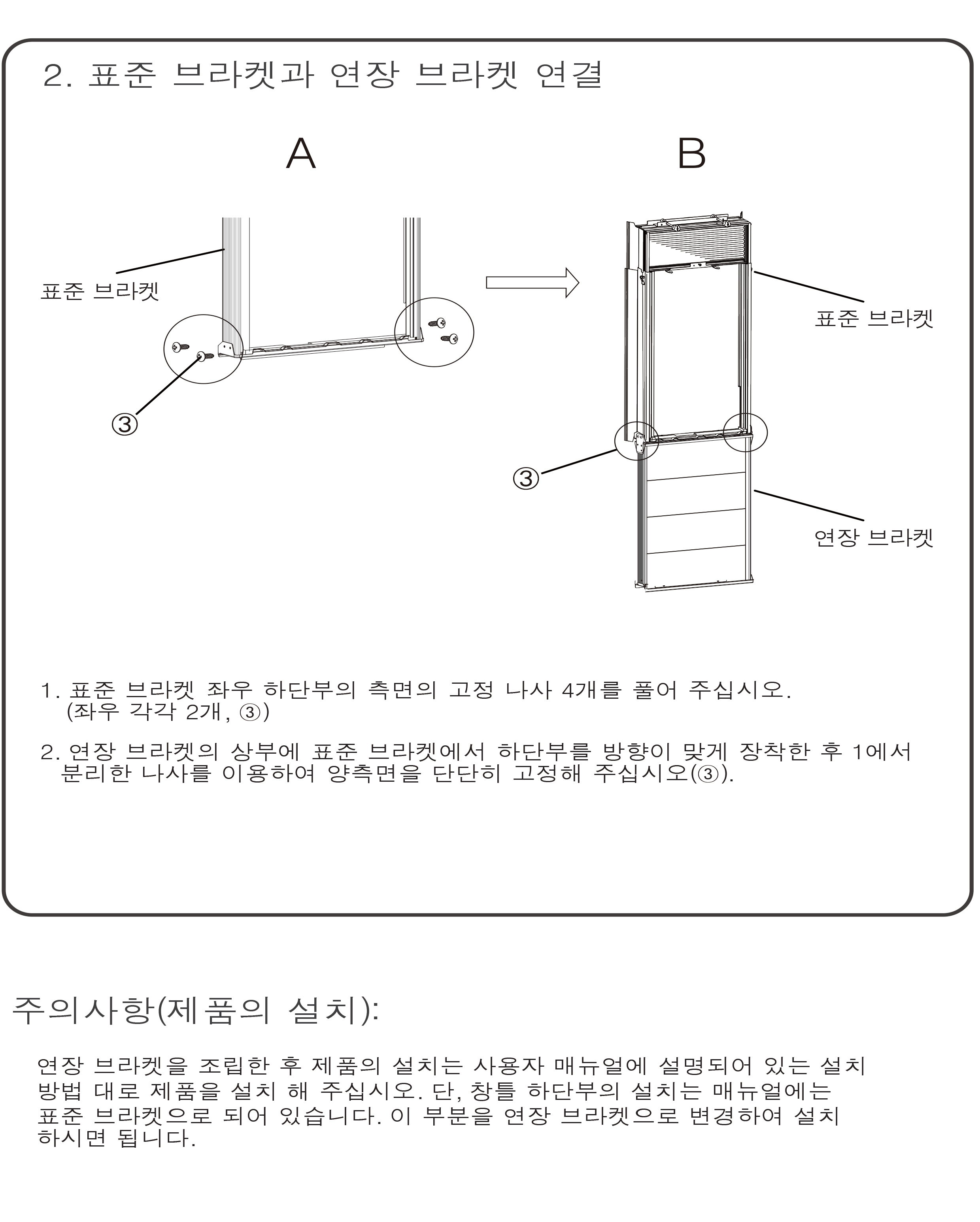 2. 표준 브라켓과 연장 브라켓 연결

A

B

표준 브라켓

③

표준 브라켓

③

연장 브라켓

1. 표준 브라켓 좌우 하단부의 측면의 고정 나사 4개를 풀어 주십시오. (좌우 각각 2개, ③)

2. 연장 브라켓의 상부에 표준 브라켓에서 하단부를 방향이 맞게 장착한 후 1에서 분리한 나사를 이용하여 양측면을 단단히 고정해 주십시오(③).

주의사항(제품의 설치):

연장 브라켓을 조립한 후 제품의 설치는 사용자 매뉴얼에 설명되어 있는 설치 방법 대로 제품을 설치 해 주십시오. 단, 창틀 하단부의 설치는 매뉴얼에는 표준 브라켓으로 되어 있습니다. 이 부분을 연장 브라켓으로 변경하여 설치 하시면 됩니다.