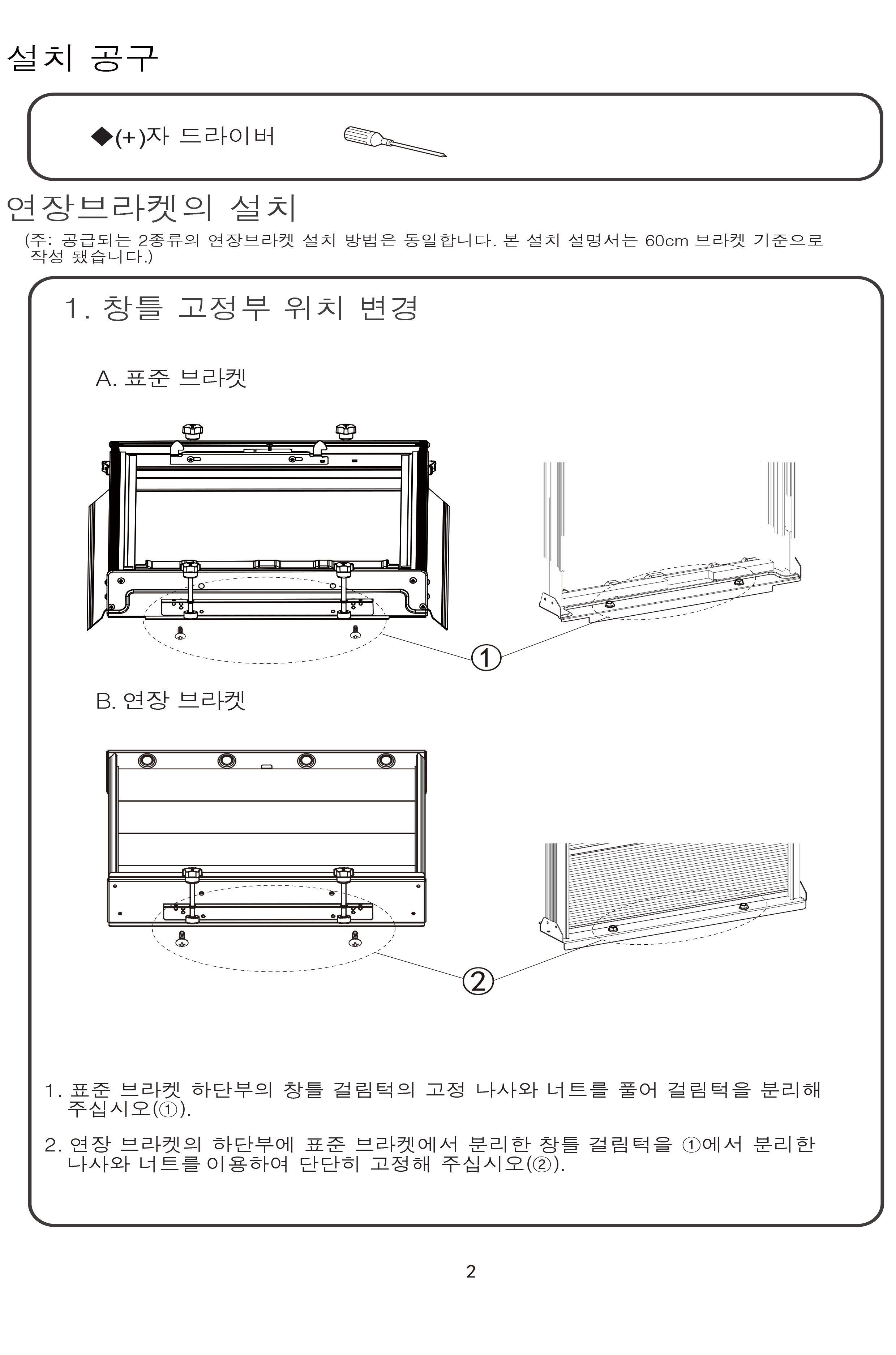 설치 공구

◆(+)자 드라이버

연장브라켓의 설치
(주: 공급되는 2종류의 연장브라켓 설치 방법은 동일합니다. 본 설치 설명서는 60cm 브라켓 기준으로 작성 됐습니다.)

1. 창틀 고정부 위치 변경

A. 표준 브라켓

①

B. 연장 브라켓

②

1. 표준 브라켓 하단부의 창틀 걸림턱의 고정 나사와 너트를 풀어 걸림턱을 분리해 주십시오(①).

2. 연장 브라켓의 하단부에 표준 브라켓에서 분리한 창틀 걸림턱을 ①에서 분리한 나사와 너트를 이용하여 단단히 고정해 주십시오(②).

2