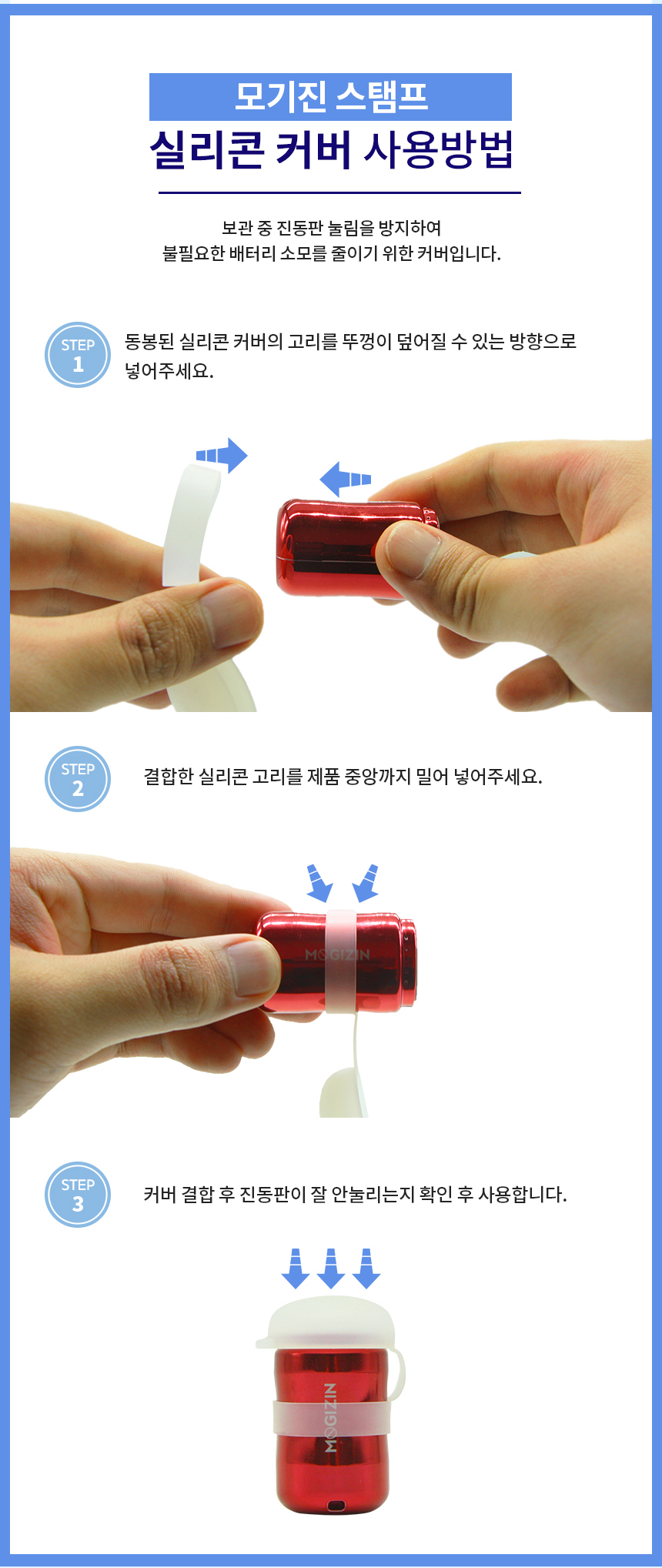 모기진 스탬프
실리콘 커버 사용방법

보관 중 진동판 눌림을 방지하여
불필요한 배터리 소모를 줄이기 위한 커버입니다.

STEP 1
동봉된 실리콘 커버의 고리를 뚜껑이 덮어질 수 있는 방향으로 넣어주세요.

STEP 2
결합한 실리콘 고리를 제품 중앙까지 밀어 넣어주세요.

MOGIZIN

STEP 3
커버 결합 후 진동판이 잘 안눌리는지 확인 후 사용합니다.

MOGIZIN