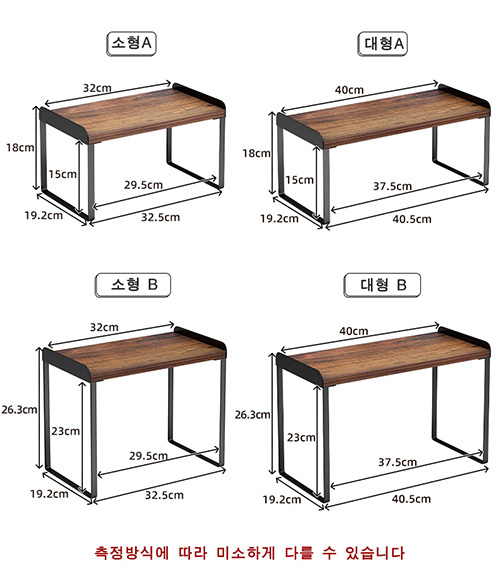 소형A

32cm
18cm
15cm
29.5cm
19.2cm
32.5cm

대형A

40cm
18cm
15cm
37.5cm
19.2cm
40.5cm

소형 B

32cm
26.3cm
23cm
29.5cm
19.2cm
32.5cm

대형 B

40cm
26.3cm
23cm
37.5cm
19.2cm
40.5cm

측정방식에 따라 미소하게 다를 수 있습니다