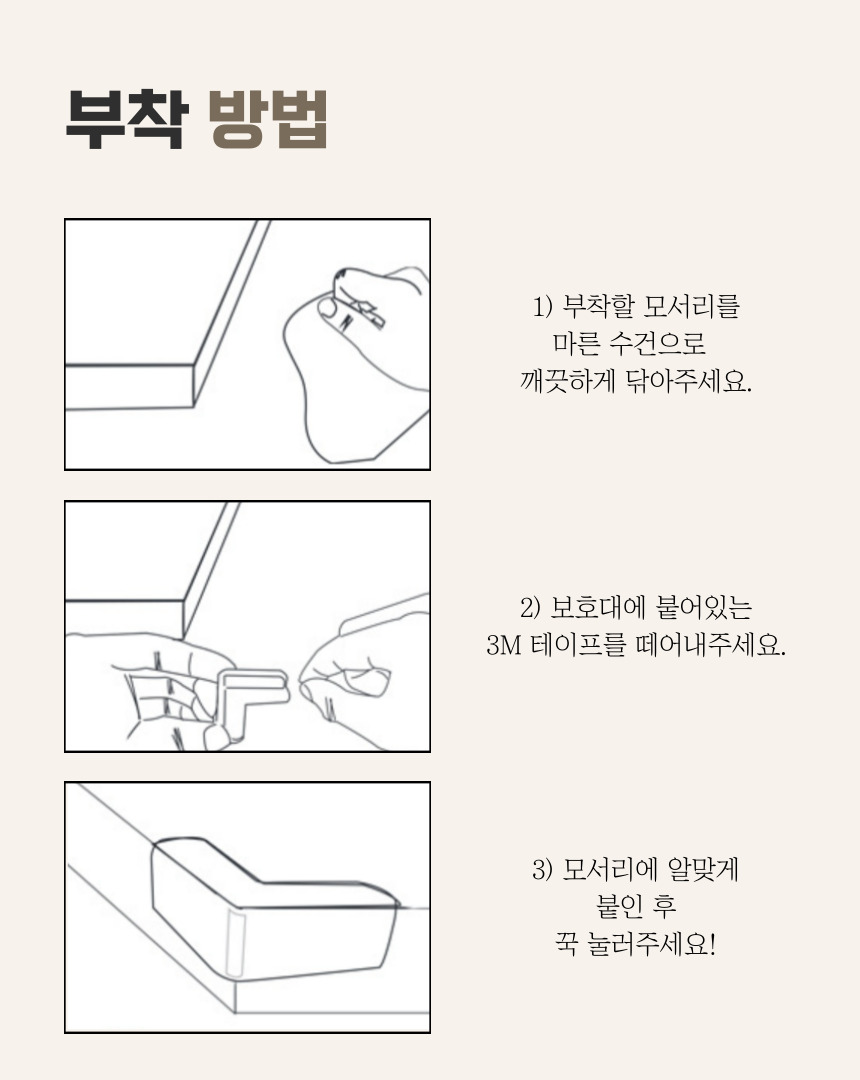 부착 방법

1) 부착할 모서리를
마른 수건으로
깨끗하게 닦아주세요.

2) 보호대에 붙어있는
3M 테이프를 떼어내주세요.

3) 모서리에 알맞게
붙인 후
꾹 눌러주세요!