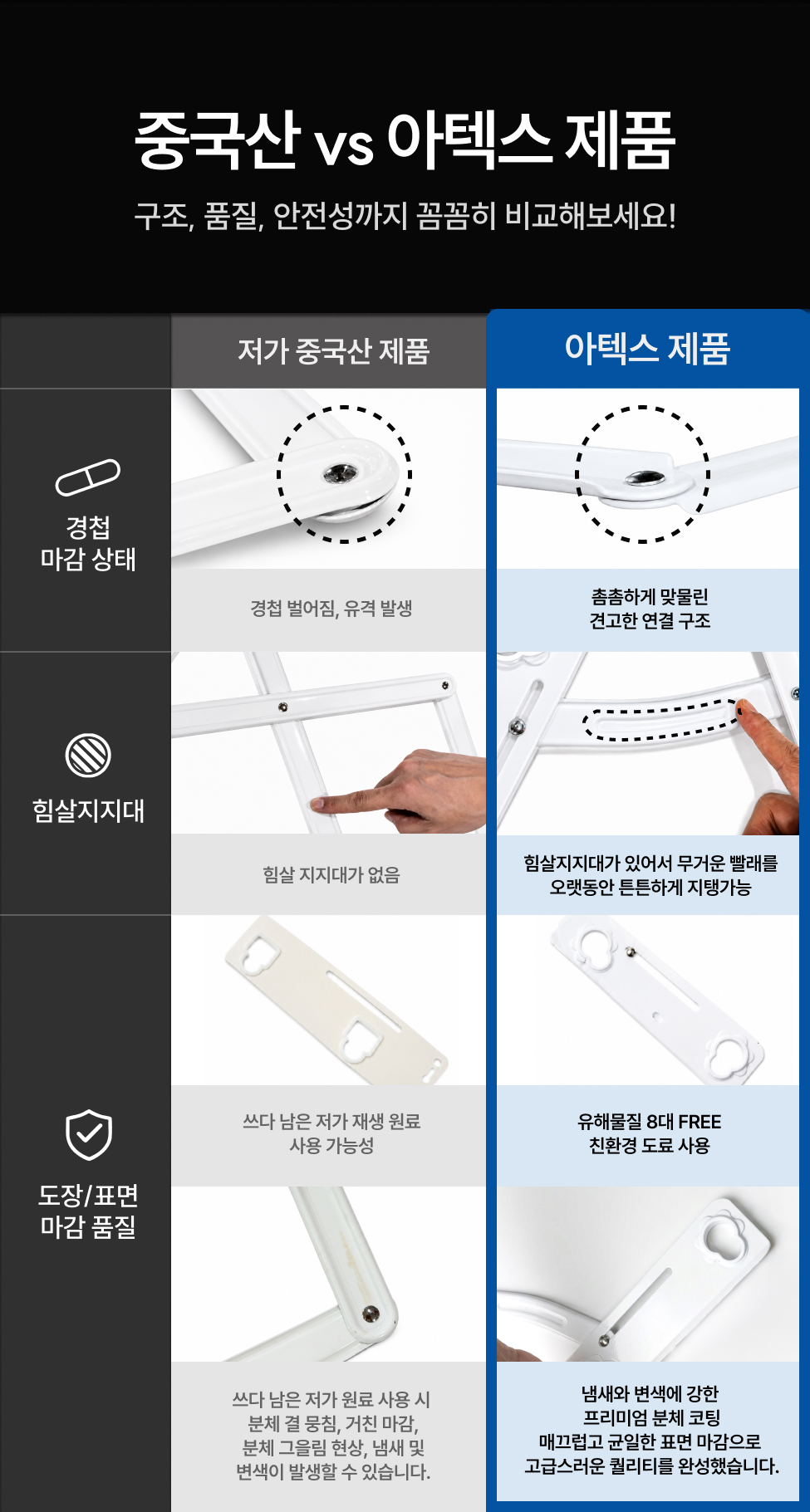 중국산 vs 아텍스 제품

구조, 품질, 안전성까지 꼼꼼히 비교해보세요!

| | 저가 중국산 제품 | 아텍스 제품 |
|---|---|---|
| 경첩 마감 상태 | 경첩 벌어짐, 유격 발생 | 촘촘하게 맞물린 견고한 연결 구조 |
| 힘살지지대 | 힘살 지지대가 없음 | 힘살지지대가 있어서 무거운 빨래를 오랫동안 튼튼하게 지탱가능 |
| 도장/표면 마감 품질 | 쓰다 남은 저가 재생 원료 사용 가능성 | 유해물질 8대 FREE 친환경 도료 사용 |
| | 쓰다 남은 저가 원료 사용 시 분체 결 뭉침, 거친 마감, 분체 그을림 현상, 냄새 및 변색이 발생할 수 있습니다. | 냄새와 변색에 강한 프리미엄 분체 코팅 매끄럽고 균일한 표면 마감으로 고급스러운 퀄리티를 완성했습니다. |