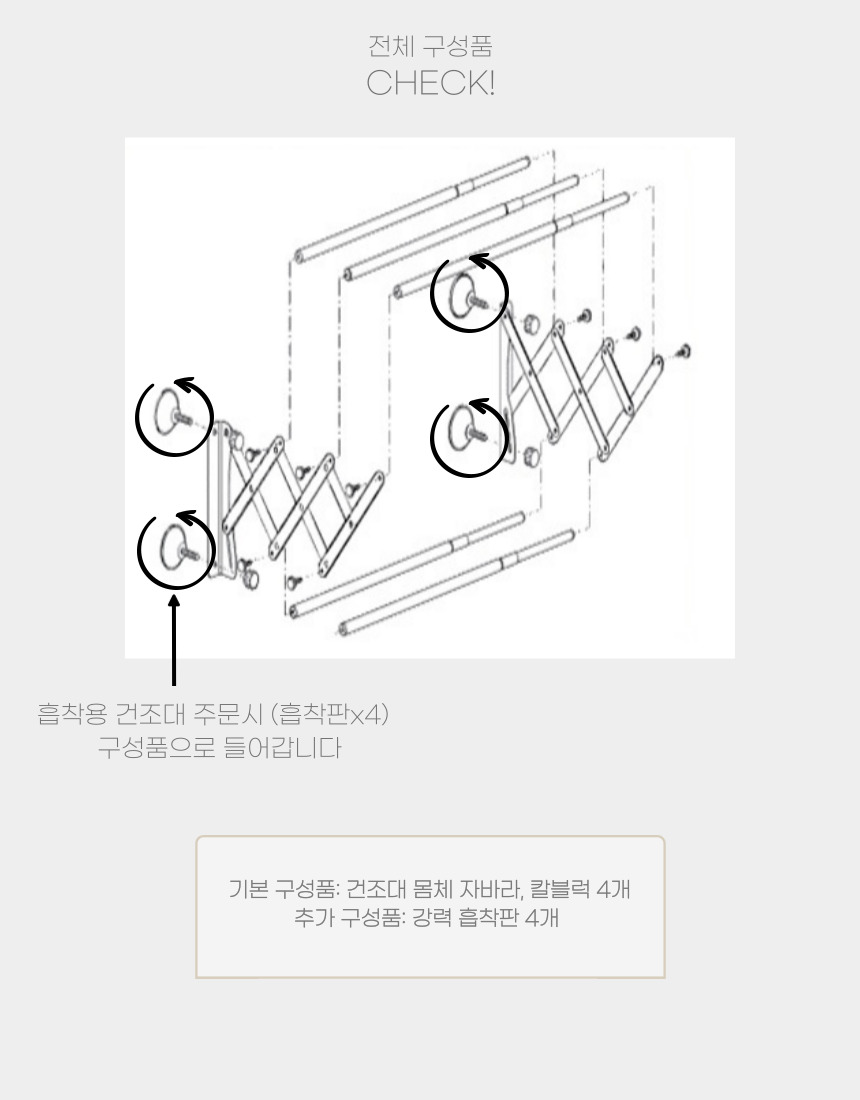 전체 구성품
CHECK!

흡착용 건조대 주문시 (흡착판x4)
구성품으로 들어갑니다

기본 구성품: 건조대 몸체 자바라, 칼블럭 4개
추가 구성품: 강력 흡착판 4개