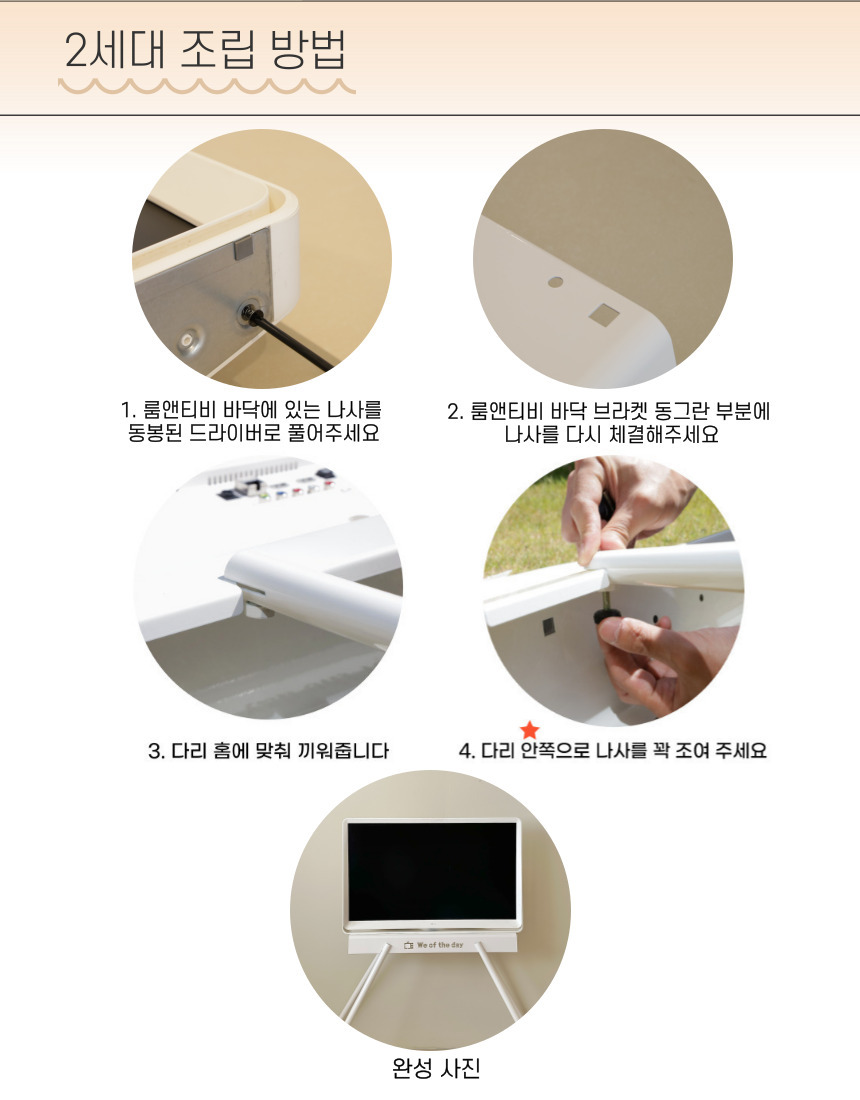 2세대 조립 방법

1. 룸앤티비 바닥에 있는 나사를 동봉된 드라이버로 풀어주세요

2. 룸앤티비 바닥 브라켓 동그란 부분에 나사를 다시 체결해주세요

3. 다리 홈에 맞춰 끼워줍니다

4. 다리 안쪽으로 나사를 꽉 조여 주세요

We of the day

완성 사진