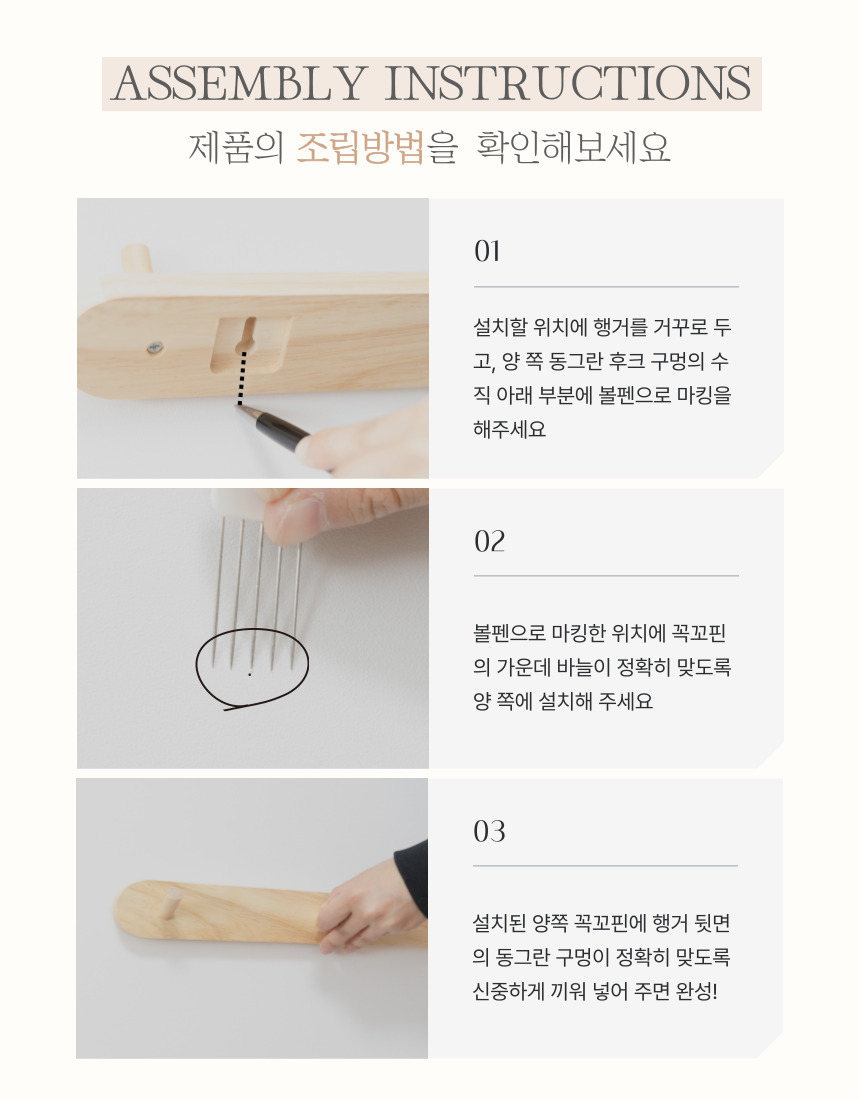 ASSEMBLY INSTRUCTIONS

제품의 조립방법을 확인해보세요

01

설치할 위치에 행거를 거꾸로 두고, 양 쪽 동그란 후크 구멍의 수직 아래 부분에 볼펜으로 마킹을 해주세요

02

볼펜으로 마킹한 위치에 꼭꼬핀의 가운데 바늘이 정확히 맞도록 양 쪽에 설치해 주세요

03

설치된 양쪽 꼭꼬핀에 행거 뒷면의 동그란 구멍이 정확히 맞도록 신중하게 끼워 넣어 주면 완성!