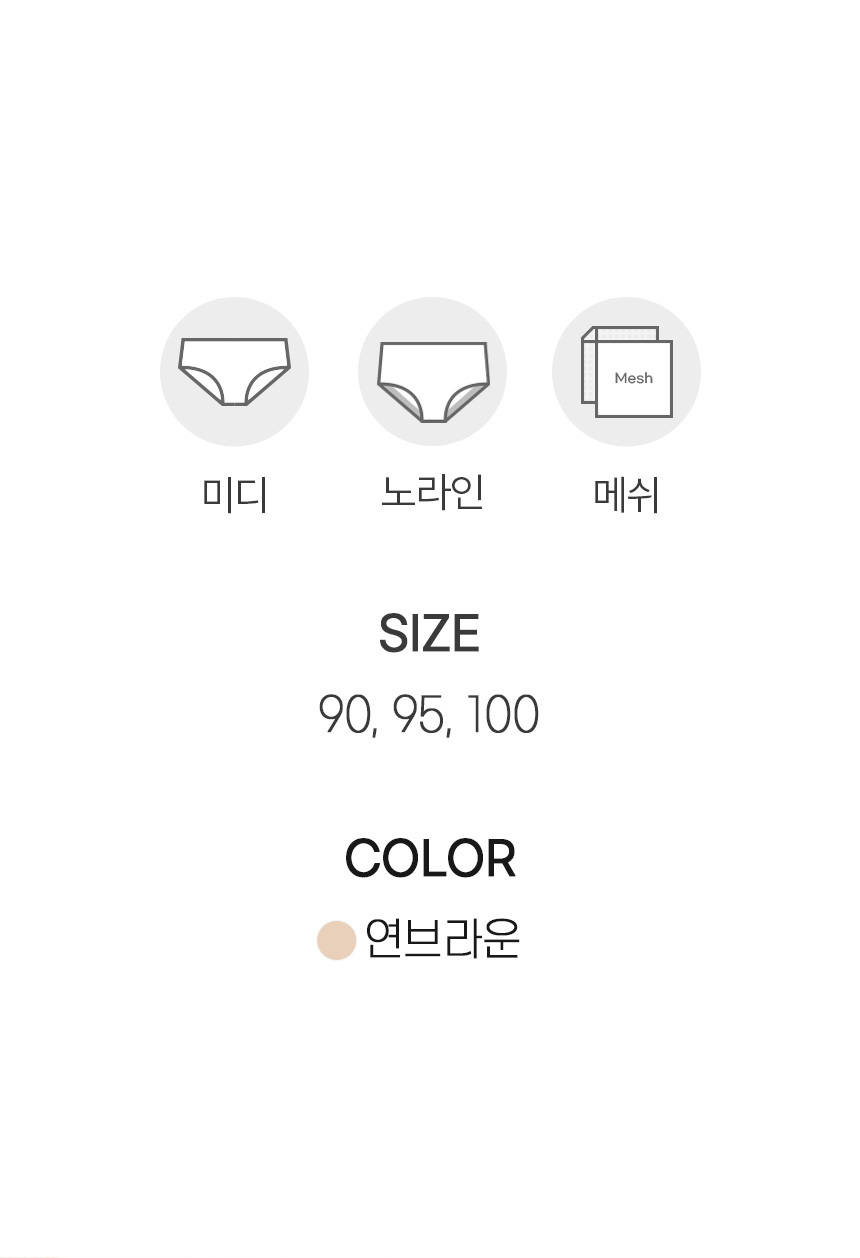 Mesh

미디

노라인

메쉬

SIZE

90, 95, 100

COLOR

연브라운