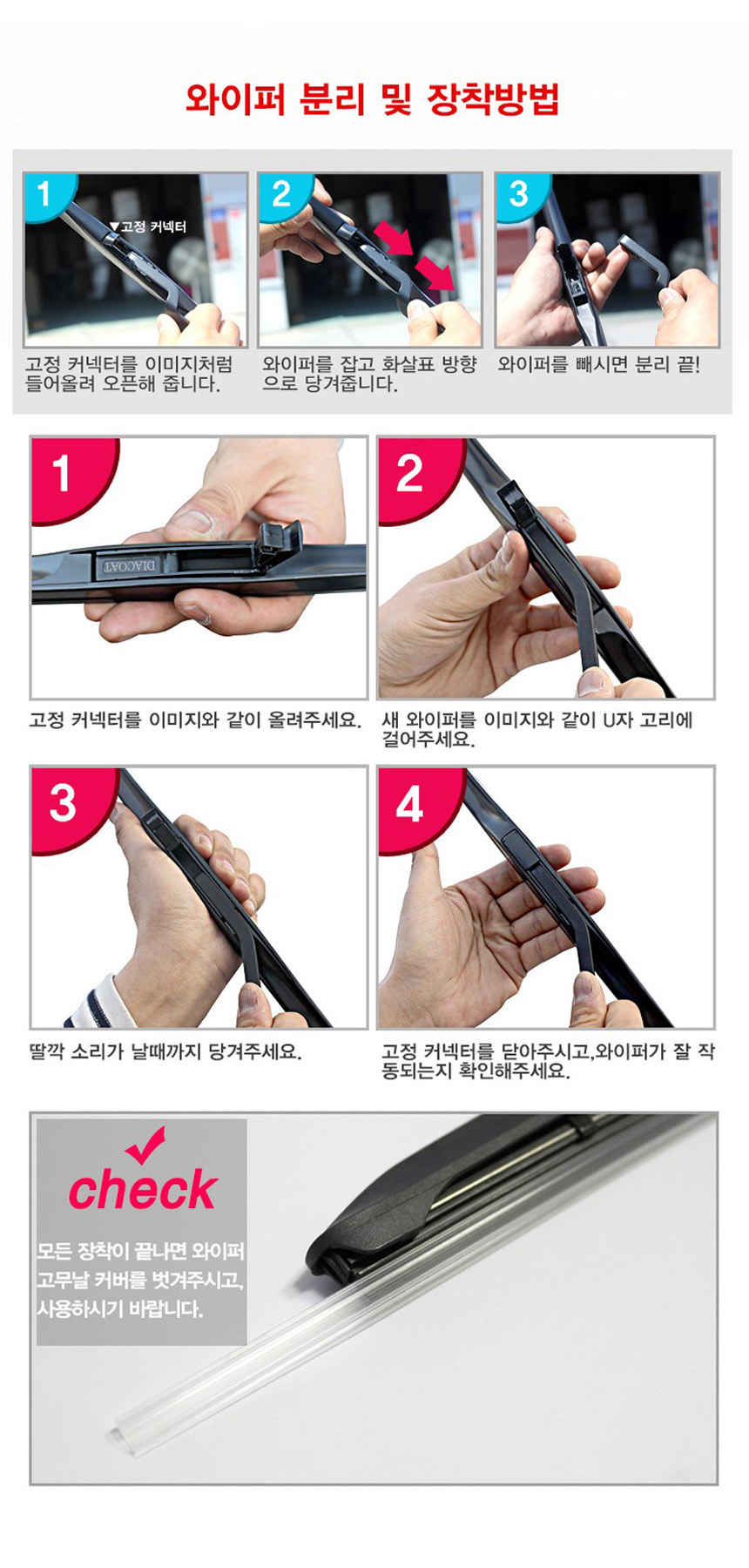 와이퍼 분리 및 장착방법

1
▼고정 커넥터
고정 커넥터를 이미지처럼 들어올려 오픈해 줍니다.

2
와이퍼를 잡고 화살표 방향으로 당겨줍니다.

3
와이퍼를 빼시면 분리 끝!

1
DIACOAT
고정 커넥터를 이미지와 같이 올려주세요.

2
새 와이퍼를 이미지와 같이 U자 고리에 걸어주세요.

3
딸깍 소리가 날때까지 당겨주세요.

4
고정 커넥터를 닫아주시고,와이퍼가 잘 작동되는지 확인해주세요.

check
모든 장착이 끝나면 와이퍼 고무날 커버를 벗겨주시고, 사용하시기 바랍니다.