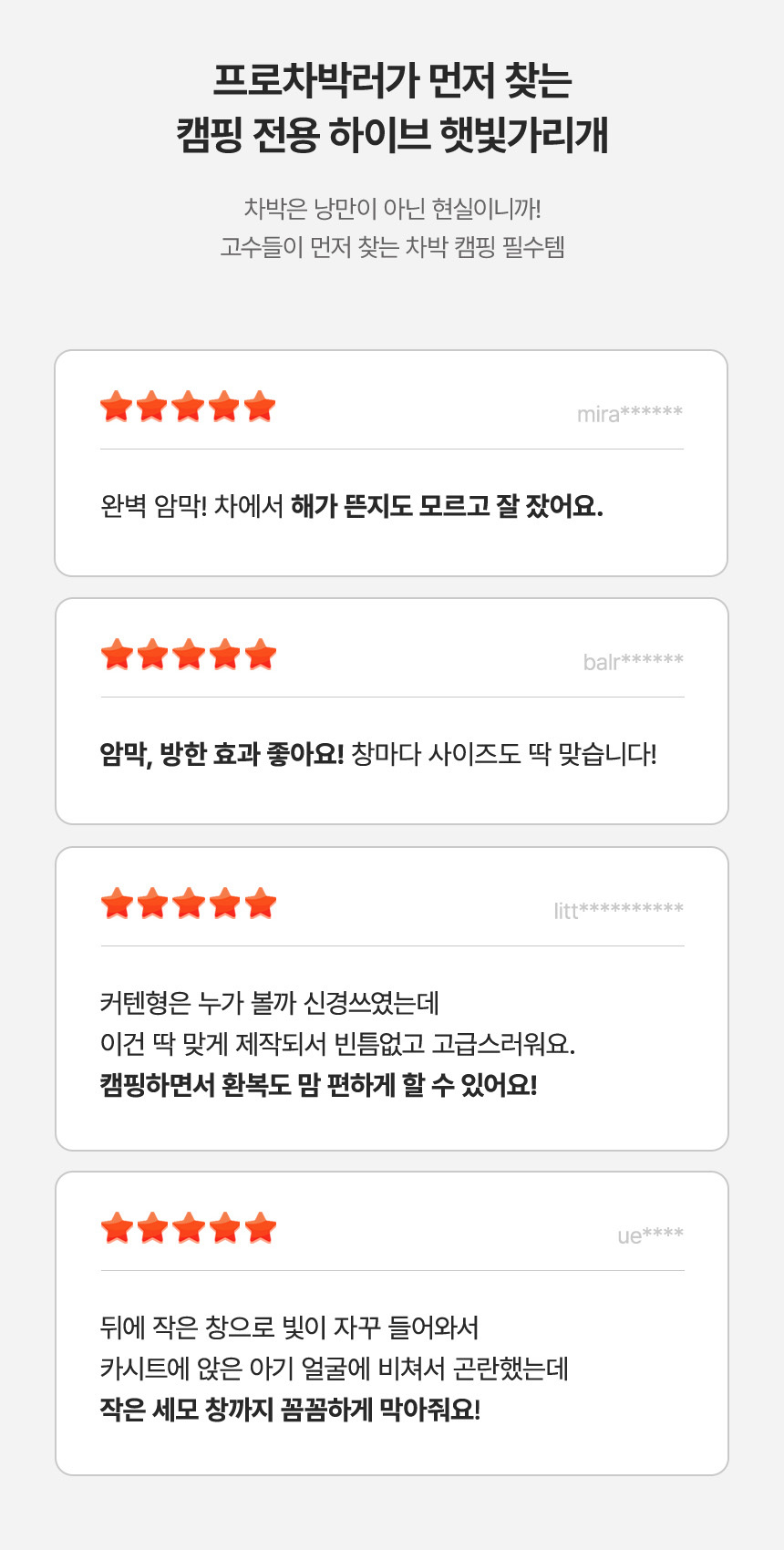 프로차박러가 먼저 찾는
캠핑 전용 하이브 햇빛가리개

차박은 낭만이 아닌 현실이니까!
고수들이 먼저 찾는 차박 캠핑 필수템

mira******

완벽 암막! 차에서 해가 뜬지도 모르고 잘 잤어요.

balr******

암막, 방한 효과 좋아요! 창마다 사이즈도 딱 맞습니다!

litt**********

커텐형은 누가 볼까 신경쓰였는데
이건 딱 맞게 제작되서 빈틈없고 고급스러워요.
캠핑하면서 환복도 맘 편하게 할 수 있어요!

ue****

뒤에 작은 창으로 빛이 자꾸 들어와서
카시트에 앉은 아기 얼굴에 비쳐서 곤란했는데
작은 세모 창까지 꼼꼼하게 막아줘요!